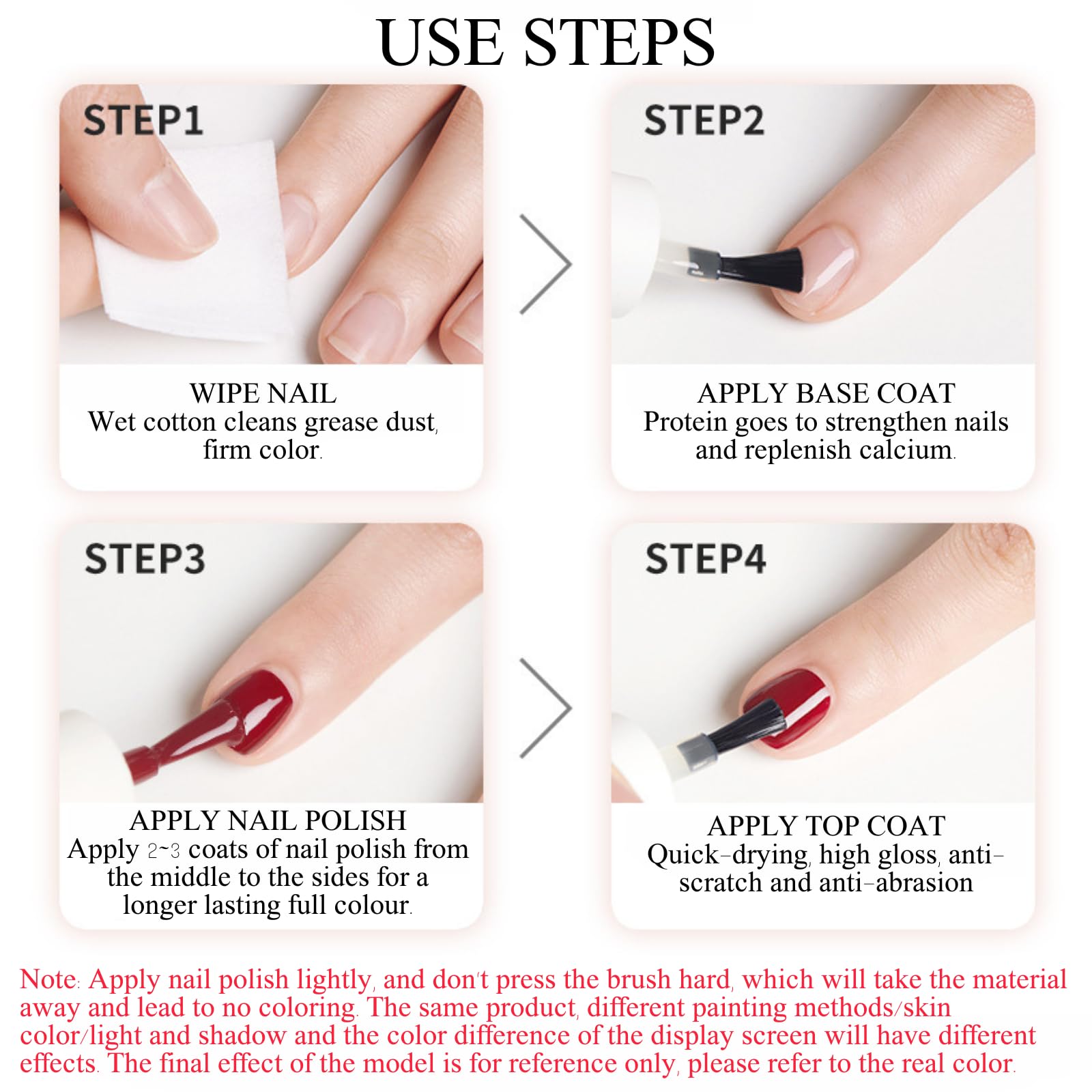 USE STEPS

STEP1

WIPE NAIL
Wet cotton cleans grease dust, firm color.

STEP2

APPLY BASE COAT
Protein goes to strengthen nails and replenish calcium.

STEP3

APPLY NAIL POLISH
Apply 2~3 coats of nail polish from the middle to the sides for a longer lasting full colour.

STEP4

APPLY TOP COAT
Quick-drying, high gloss, anti-scratch and anti-abrasion

Note: Apply nail polish lightly, and don't press the brush hard, which will take the material away and lead to no coloring. The same product, different painting methods/skin color/light and shadow and the color difference of the display screen will have different effects. The final effect of the model is for reference only, please refer to the real color.