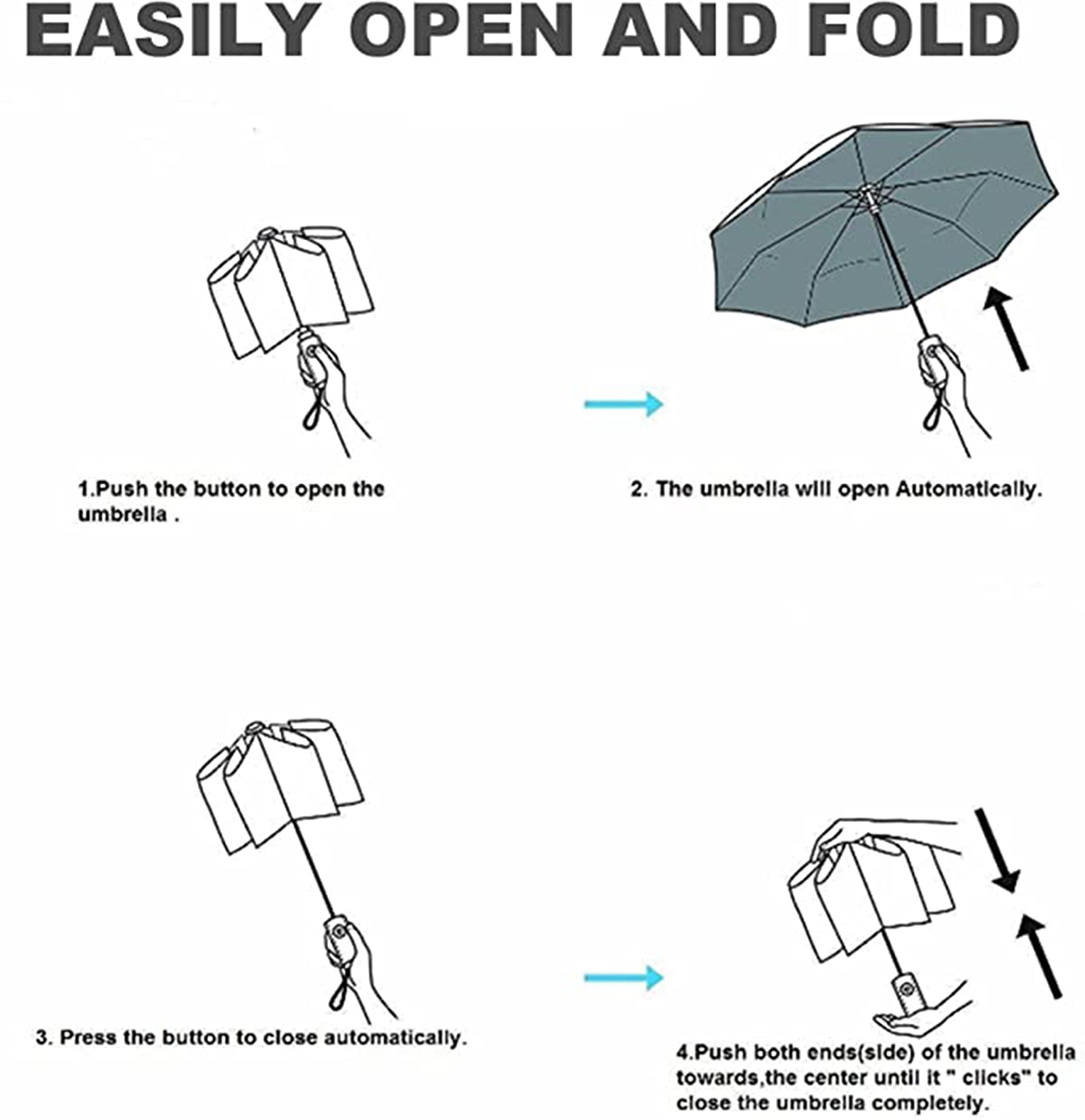 EASILY OPEN AND FOLD

1.Push the button to open the umbrella .

2. The umbrella will open Automatically.

3. Press the button to close automatically.

4.Push both ends(side) of the umbrella towards,the center until it " clicks" to close the umbrella completely.