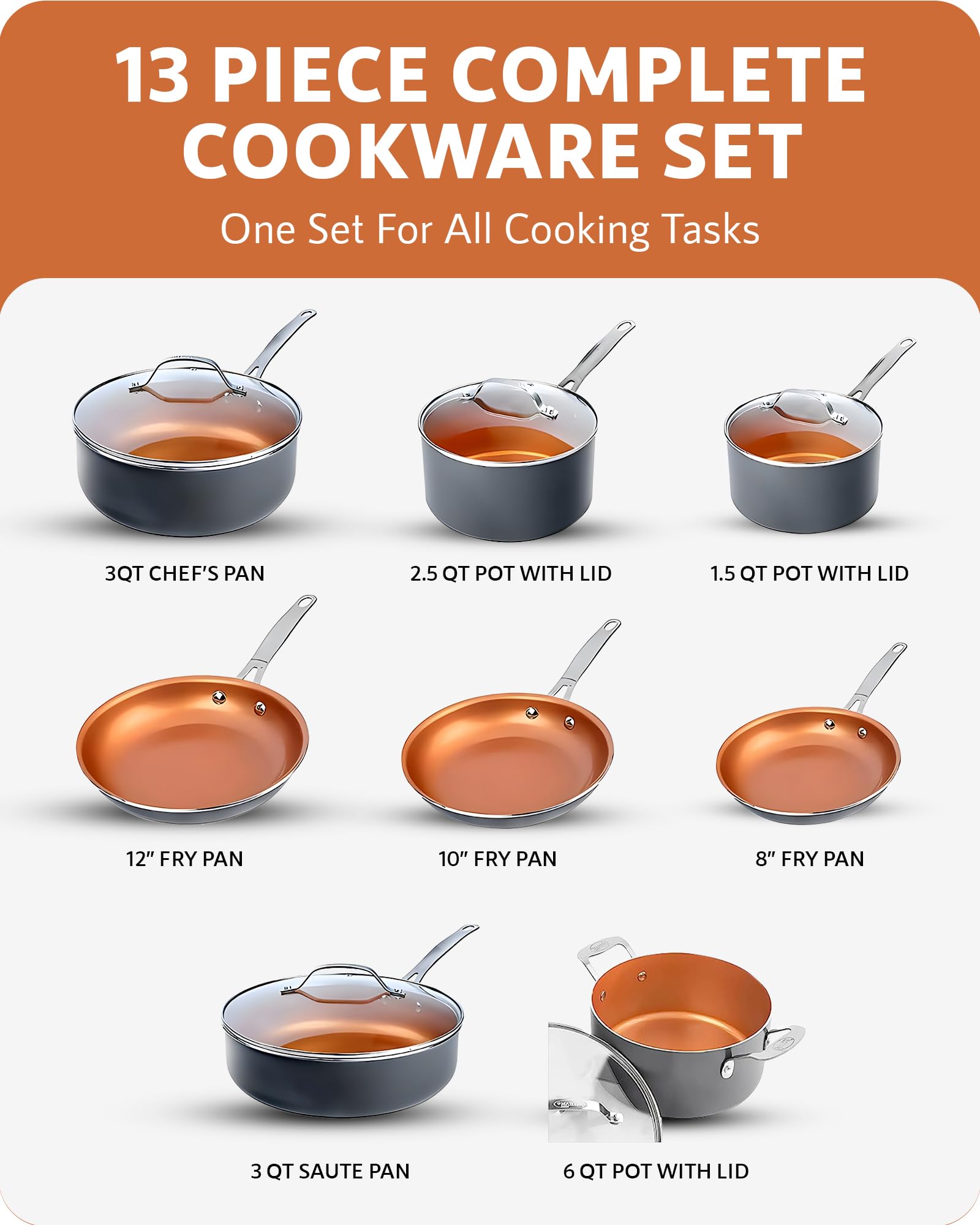 13 PIECE COMPLETE COOKWARE SET

One Set For All Cooking Tasks

3QT CHEF'S PAN

2.5 QT POT WITH LID

1.5 QT POT WITH LID

12" FRY PAN

10" FRY PAN

8" FRY PAN

3 QT SAUTE PAN

6 QT POT WITH LID