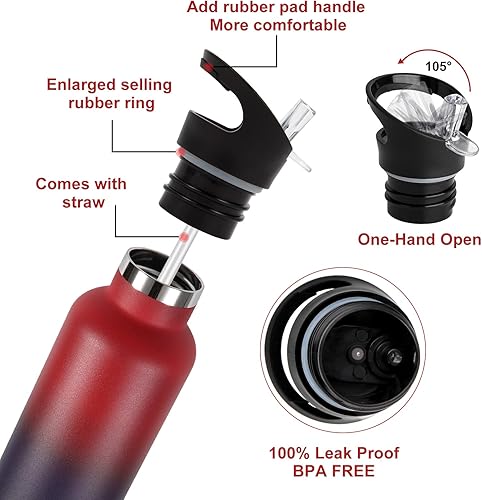 Add rubber pad handle
More comfortable

Enlarged selling rubber ring

Comes with straw

105°

One-Hand Open

100% Leak Proof
BPA FREE