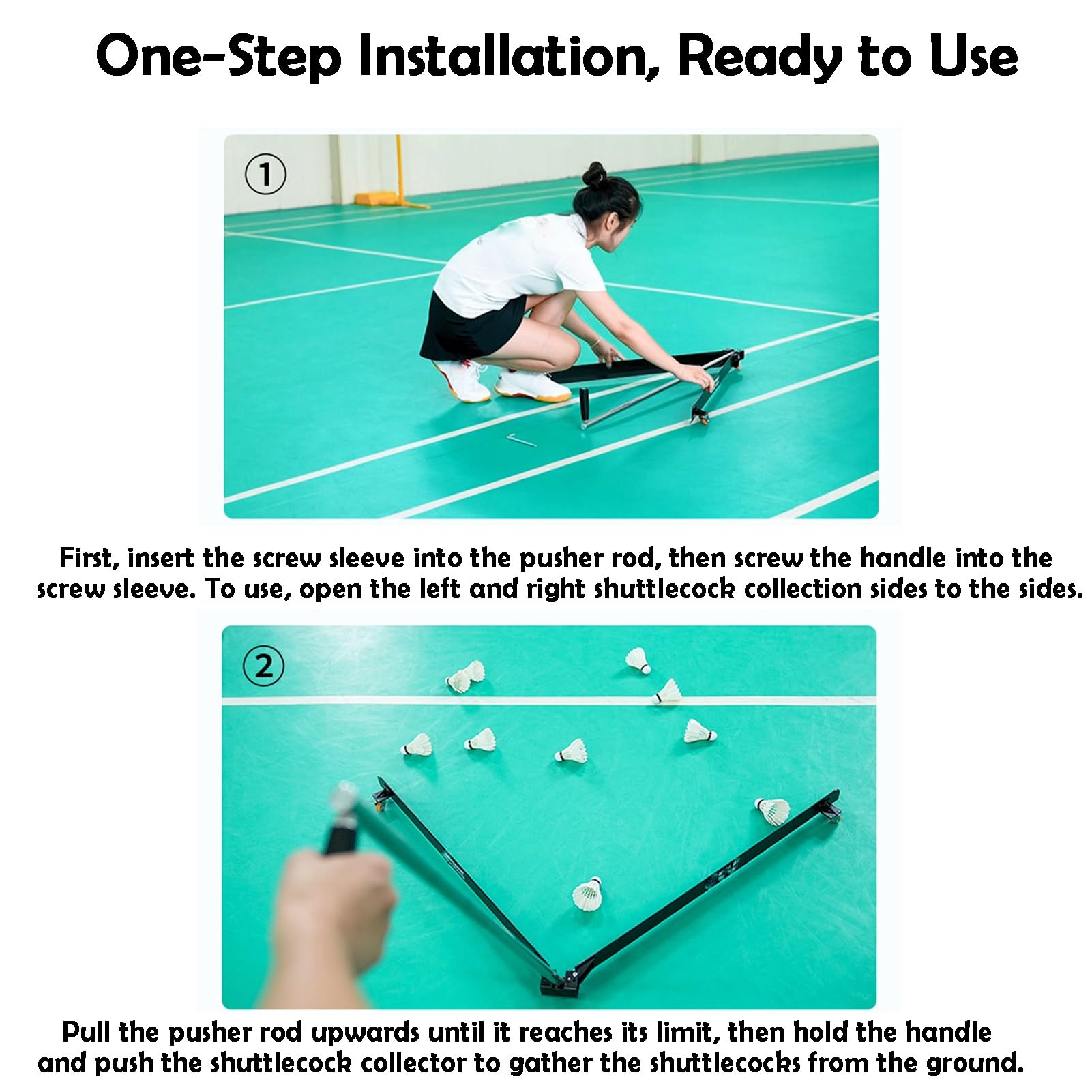 One-Step Installation, Ready to Use

①

First, insert the screw sleeve into the pusher rod, then screw the handle into the screw sleeve. To use, open the left and right shuttlecock collection sides to the sides.

②

Pull the pusher rod upwards until it reaches its limit, then hold the handle and push the shuttlecock collector to gather the shuttlecocks from the ground.