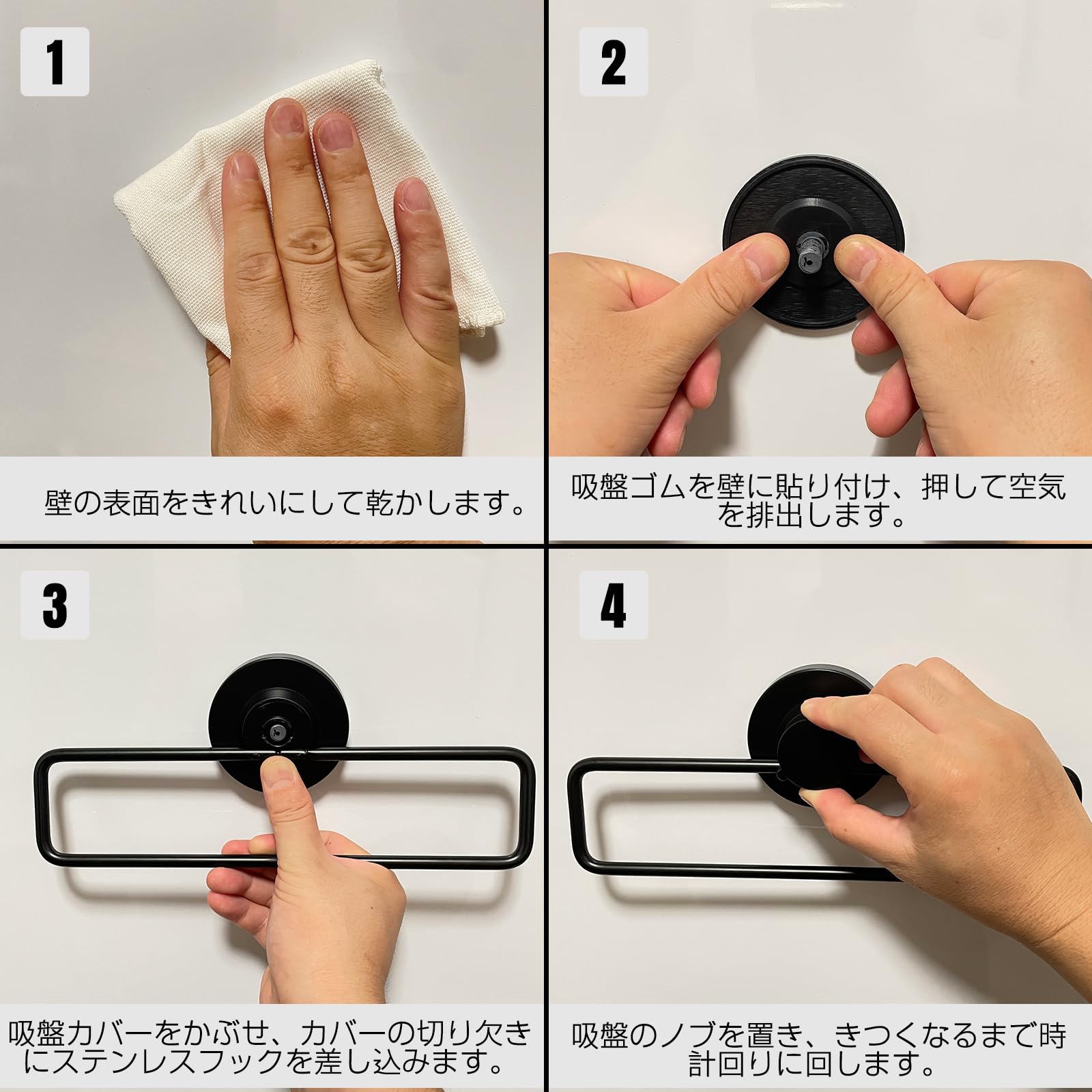 1

壁の表面をきれいにして乾かします。

2

吸盤ゴムを壁に貼り付け、押して空気を排出します。

3

吸盤カバーをかぶせ、カバーの切り欠きにステンレスフックを差し込みます。

4

吸盤のノブを置き、きつくなるまで時計回りに回します。