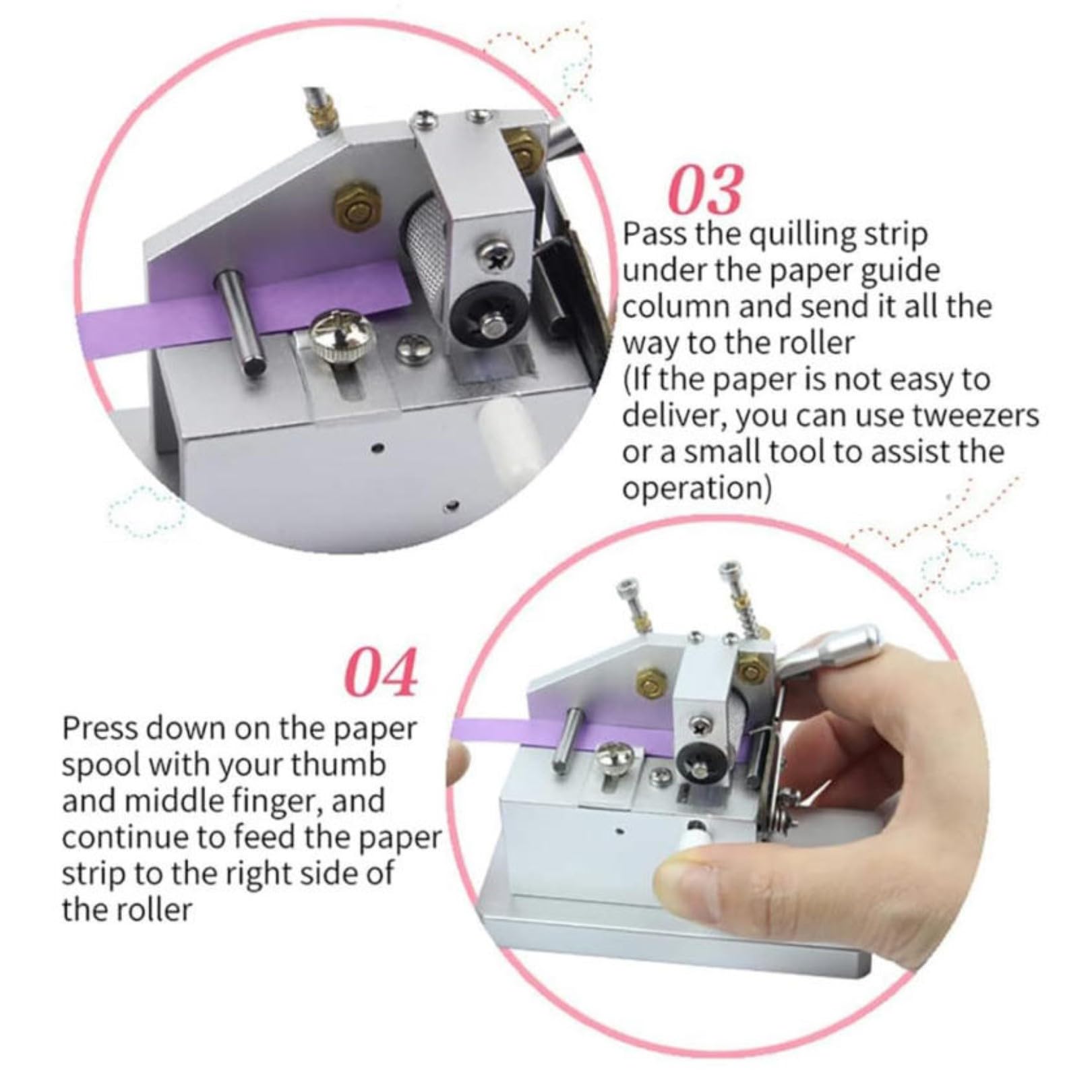 03
Pass the quilling strip under the paper guide column and send it all the way to the roller (If the paper is not easy to deliver, you can use tweezers or a small tool to assist the operation)

04
Press down on the paper spool with your thumb and middle finger, and continue to feed the paper strip to the right side of the roller