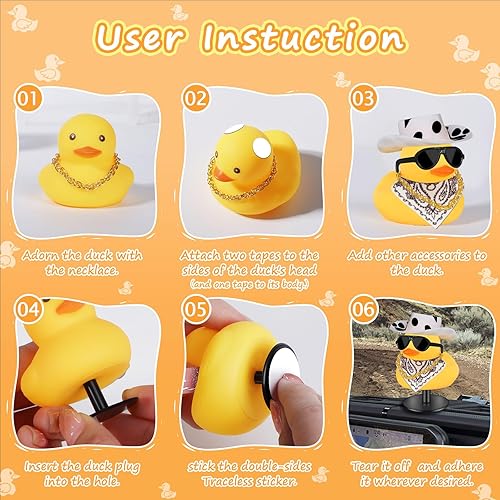 User Instuction

01

Adorn the duck with the necklace.

02

Attach two tapes to the sides of the duck's head (and one tape to its body.)

03

Add other accessories to the duck.

04

Insert the duck plug into the hole.

05

stick the double-sides Traceless sticker.

06

Tear it off and adhere it wherever desired.