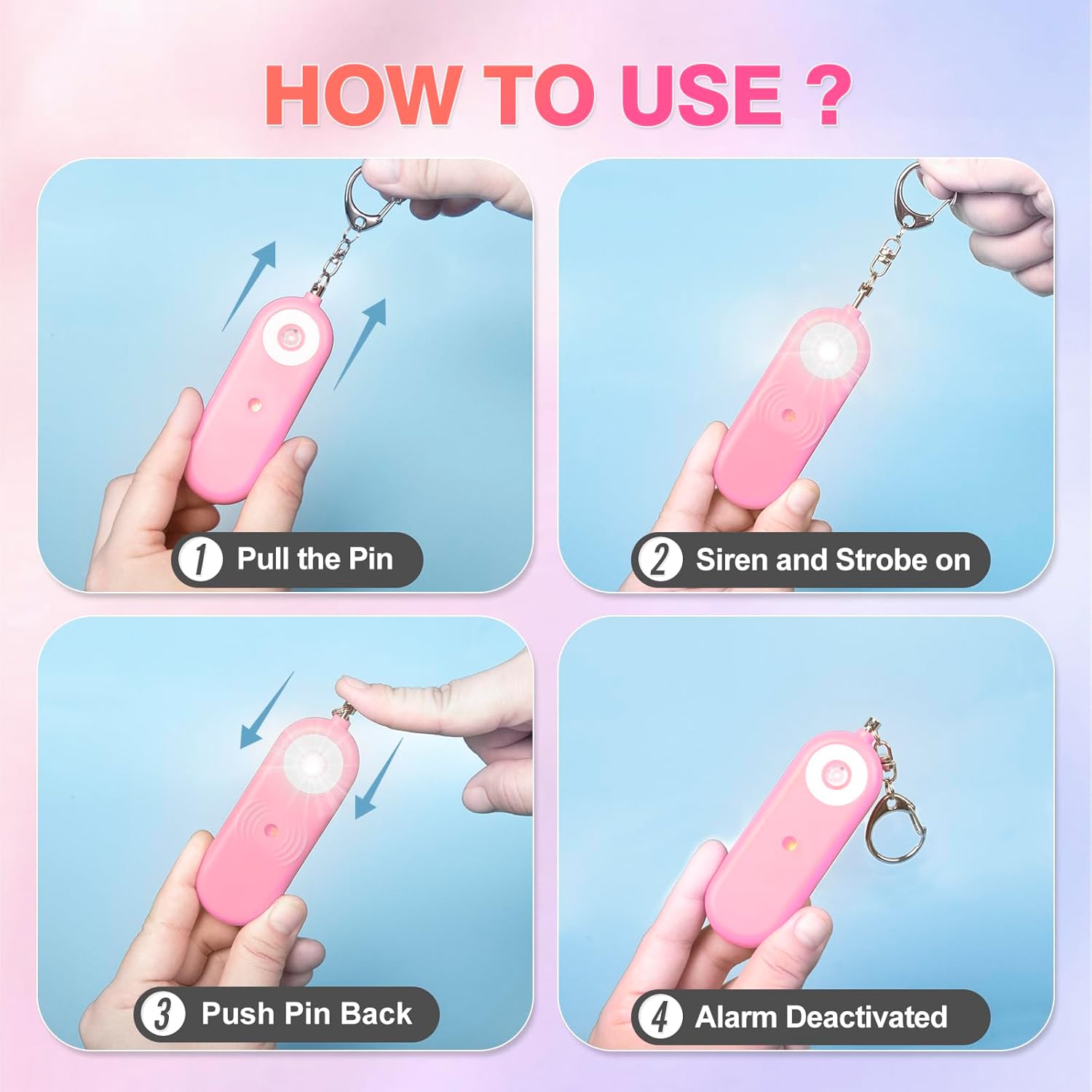 HOW TO USE ?

1 Pull the Pin

2 Siren and Strobe on

3 Push Pin Back

4 Alarm Deactivated