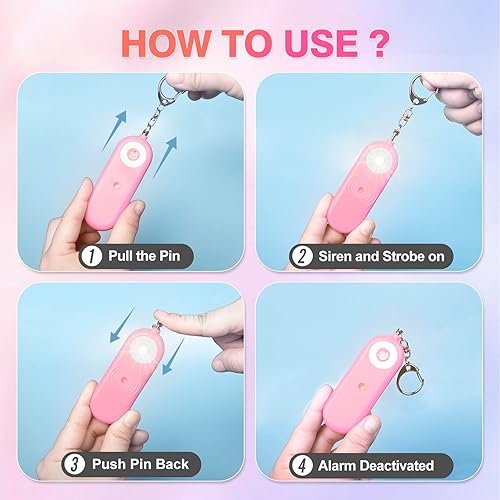 HOW TO USE ?

1 Pull the Pin

2 Siren and Strobe on

3 Push Pin Back

4 Alarm Deactivated