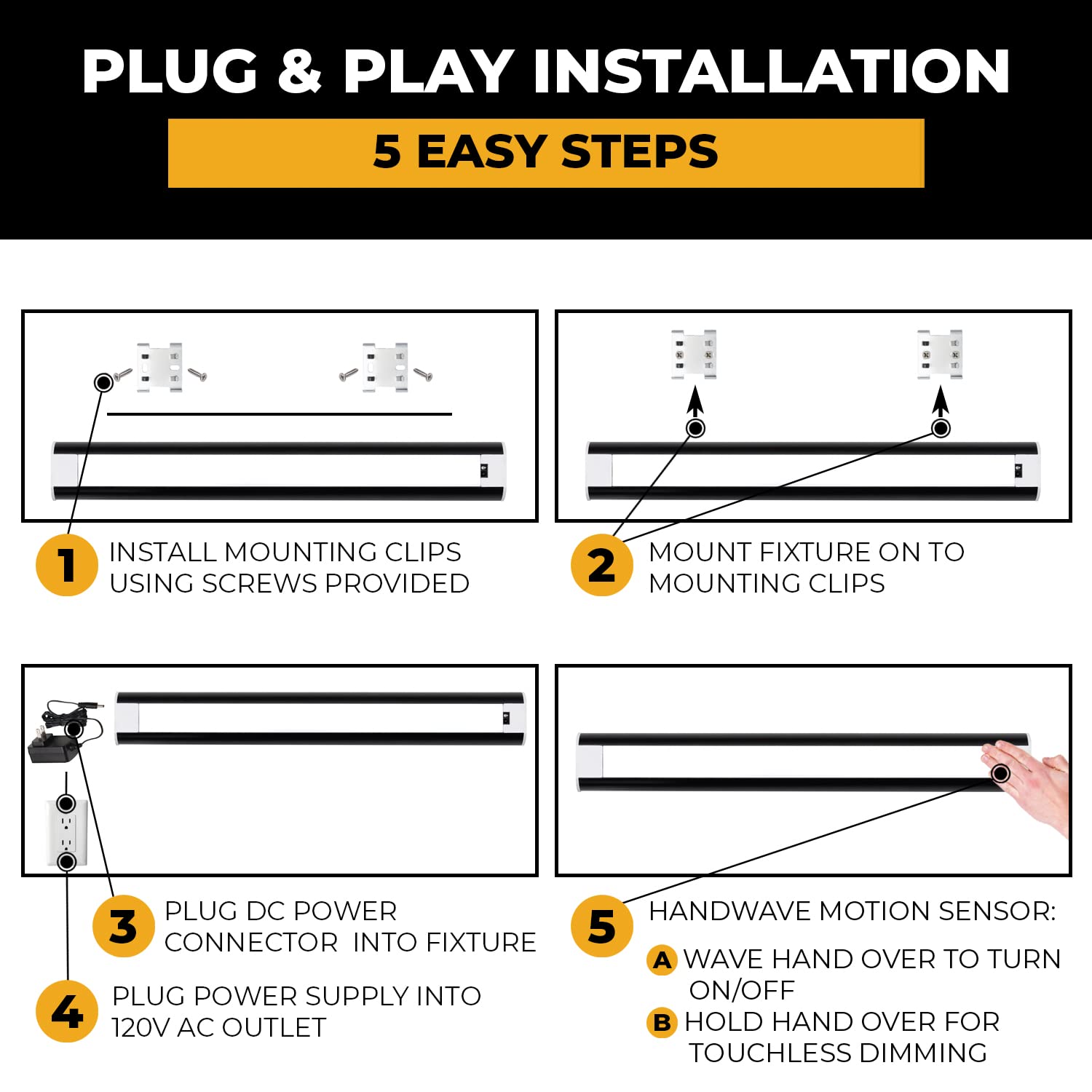 PLUG & PLAY INSTALLATION

5 EASY STEPS

1 INSTALL MOUNTING CLIPS USING SCREWS PROVIDED

2 MOUNT FIXTURE ON TO MOUNTING CLIPS

3 PLUG DC POWER CONNECTOR INTO FIXTURE

4 PLUG POWER SUPPLY INTO 120V AC OUTLET

5 HANDWAVE MOTION SENSOR:

A WAVE HAND OVER TO TURN ON/OFF

B HOLD HAND OVER FOR TOUCHLESS DIMMING