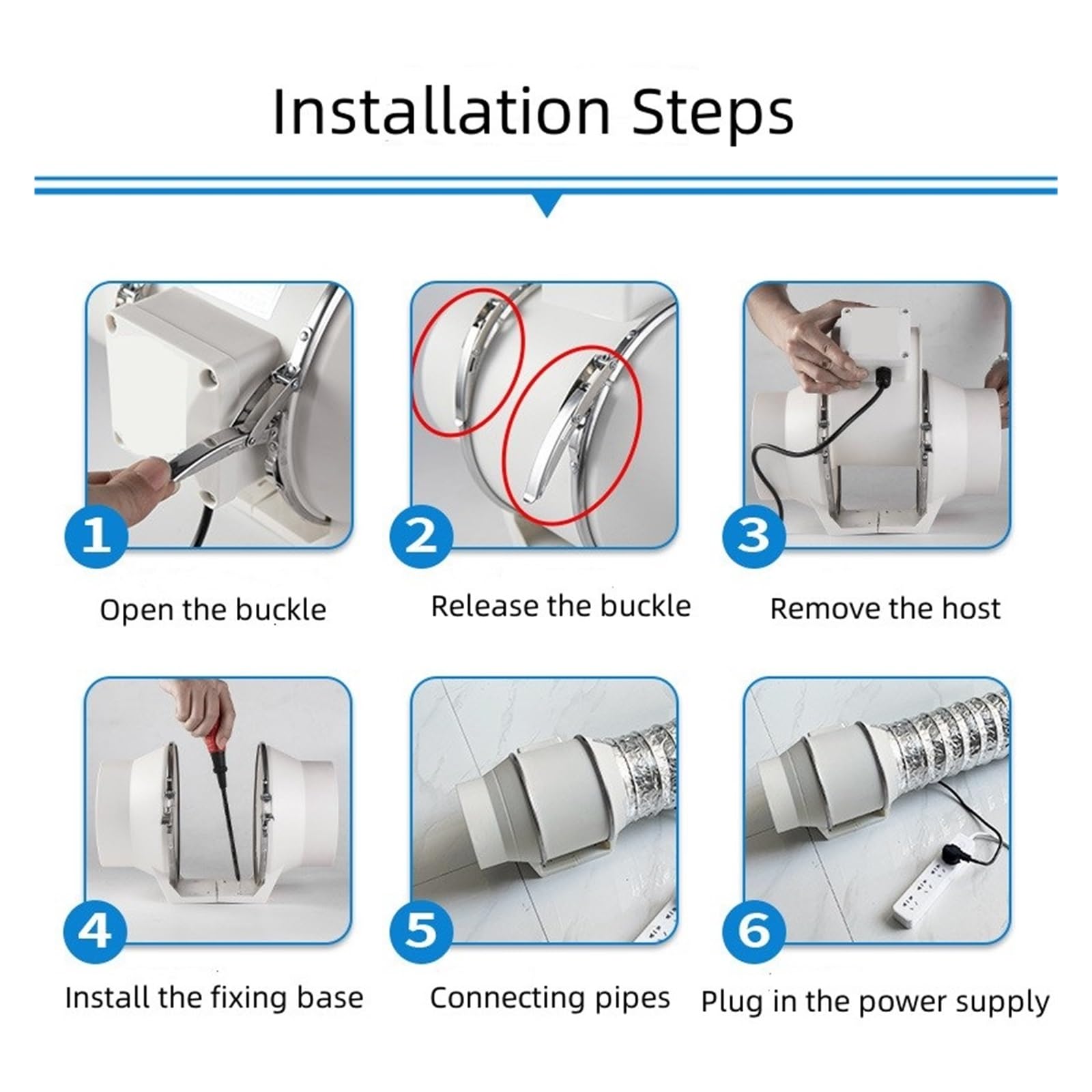 Installation Steps

1
Open the buckle

2
Release the buckle

3
Remove the host

4
Install the fixing base

5
Connecting pipes

6
Plug in the power supply