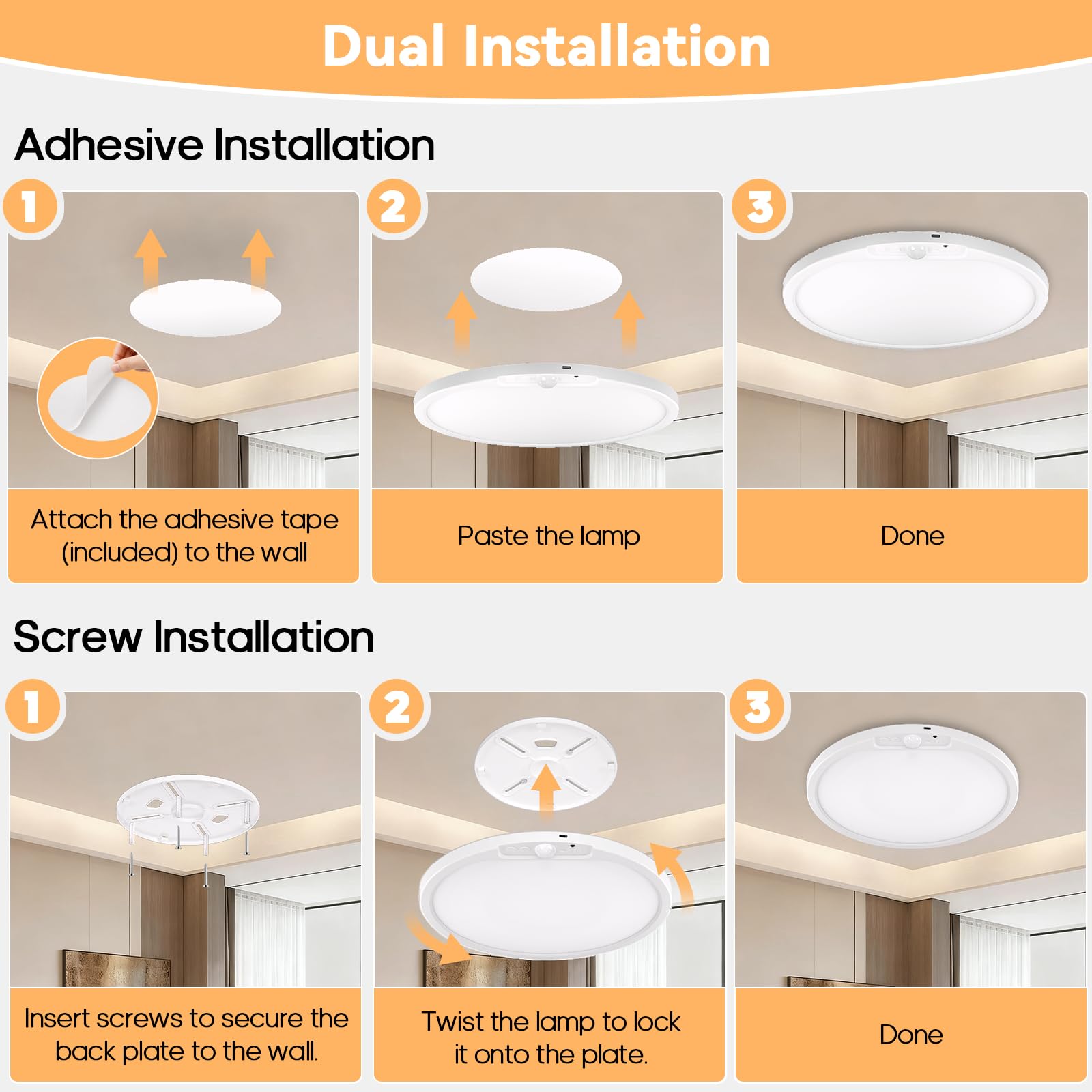 Dual Installation

Adhesive Installation

1

Attach the adhesive tape (included) to the wall

2

Paste the lamp

3

Done

Screw Installation

1

Insert screws to secure the back plate to the wall.

2

Twist the lamp to lock it onto the plate.

3

Done