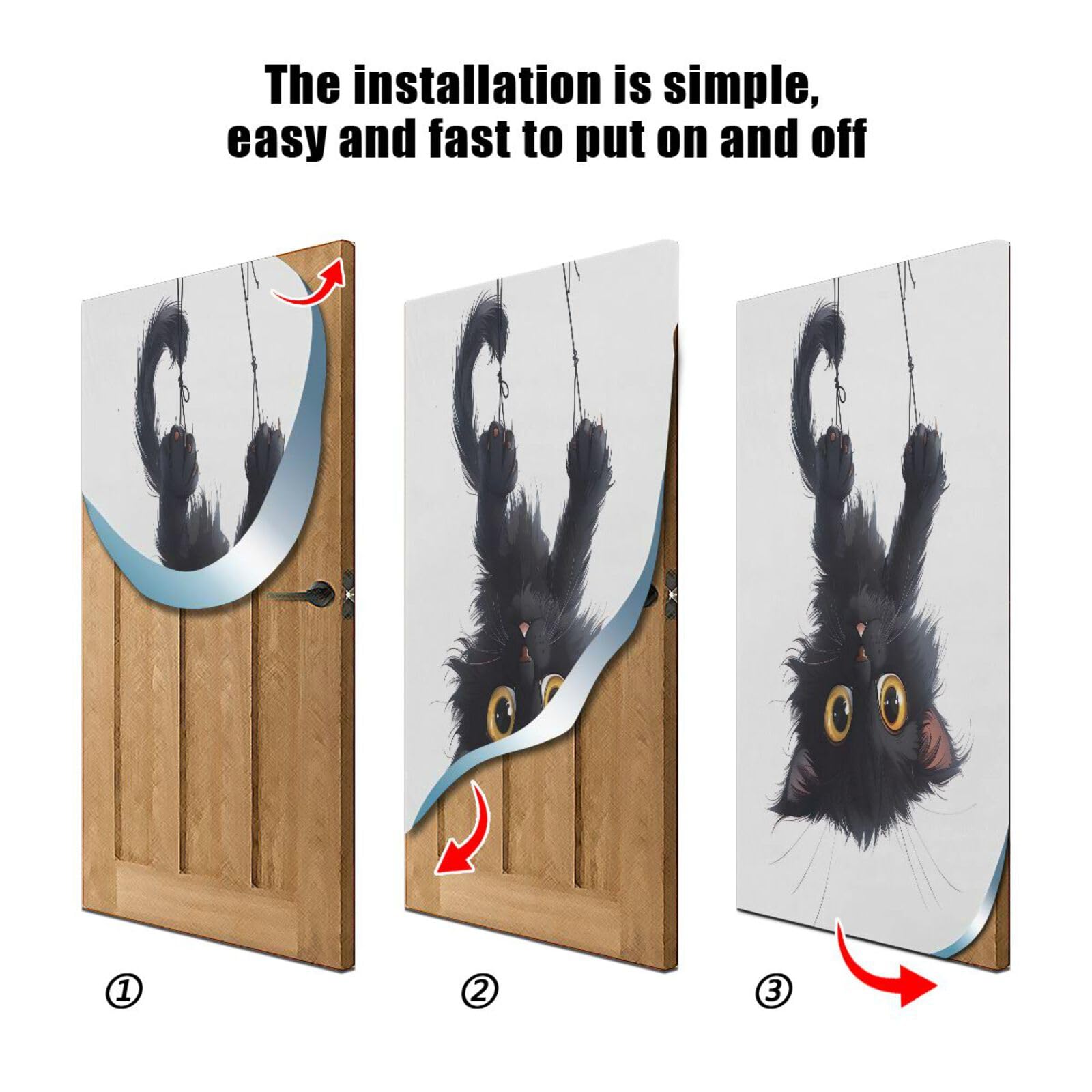 The installation is simple, easy and fast to put on and off

①

②

③