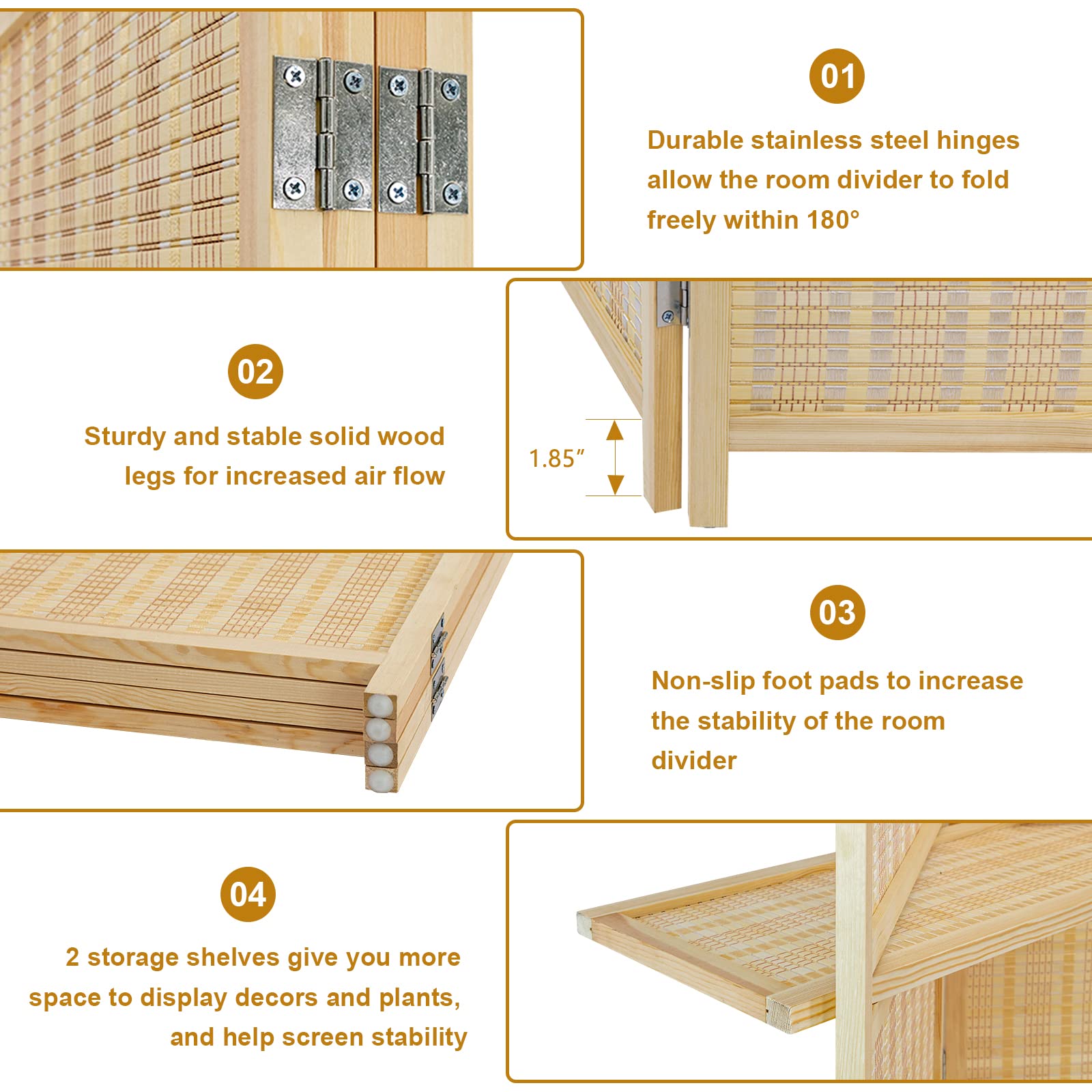 01

Durable stainless steel hinges allow the room divider to fold freely within 180°

02

Sturdy and stable solid wood legs for increased air flow

1.85″

03

Non-slip foot pads to increase the stability of the room divider

04

2 storage shelves give you more space to display decors and plants, and help screen stability