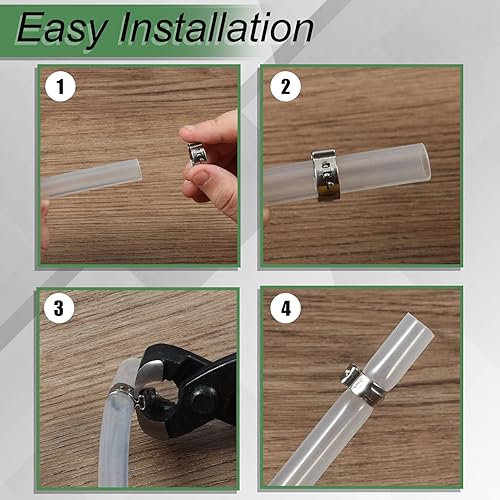 Easy Installation

1

2

3

4