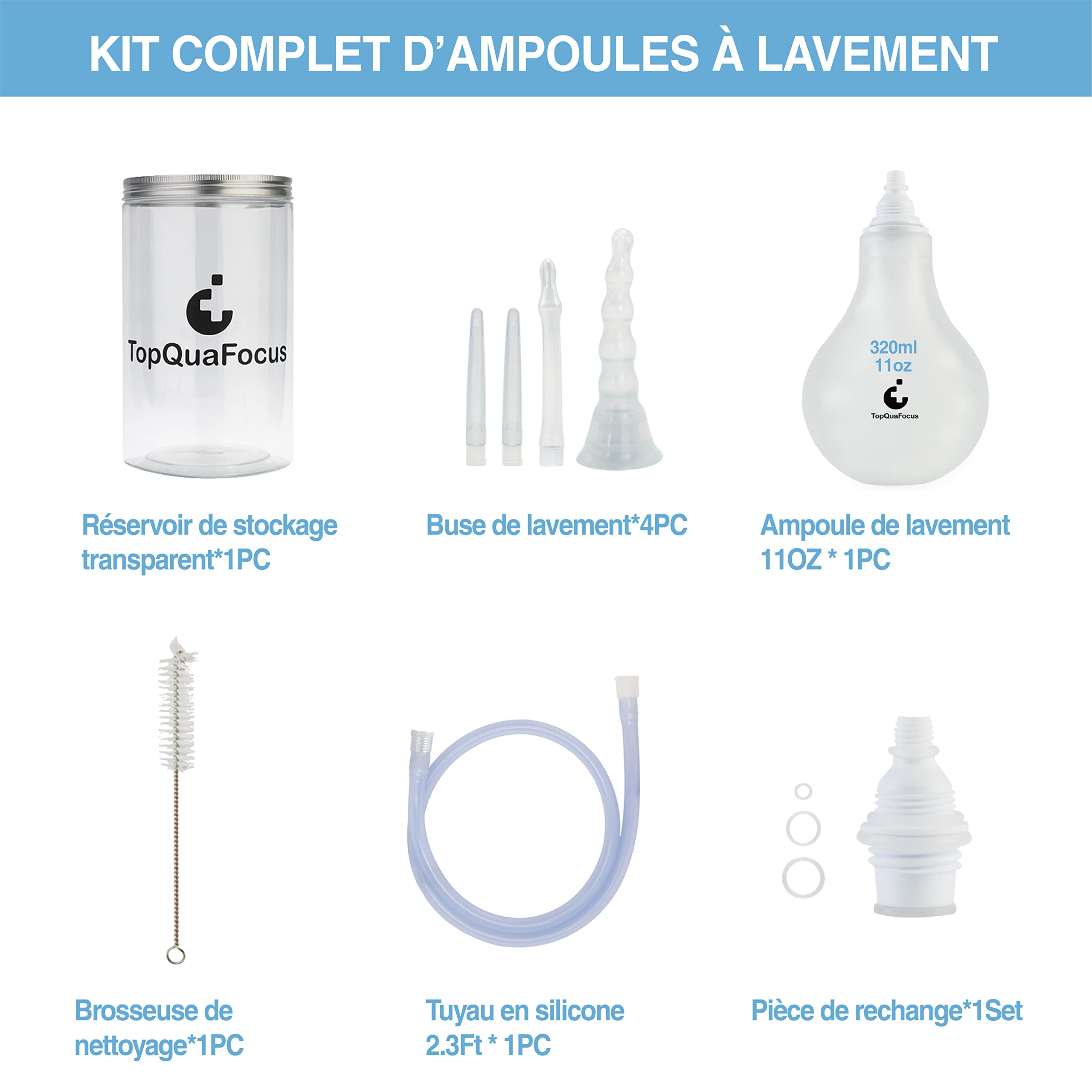 KIT COMPLET D'AMPOULES À LAVEMENT

TopQuaFocus

320ml
11oz

TopQuaFocus

Réservoir de stockage transparent*1PC

Buse de lavement*4PC

Ampoule de lavement 11OZ * 1PC

Brosseuse de nettoyage*1PC

Tuyau en silicone 2.3Ft * 1PC

Pièce de rechange*1Set