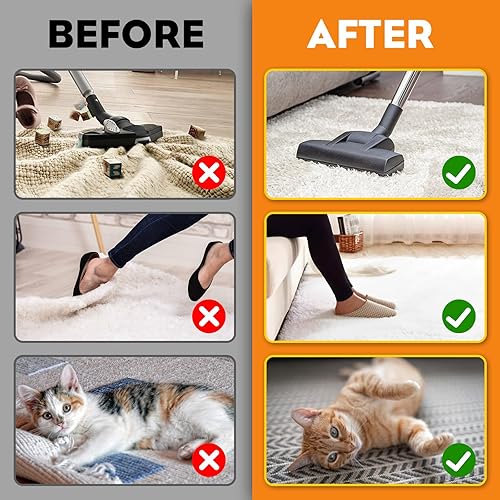 BEFORE

AFTER