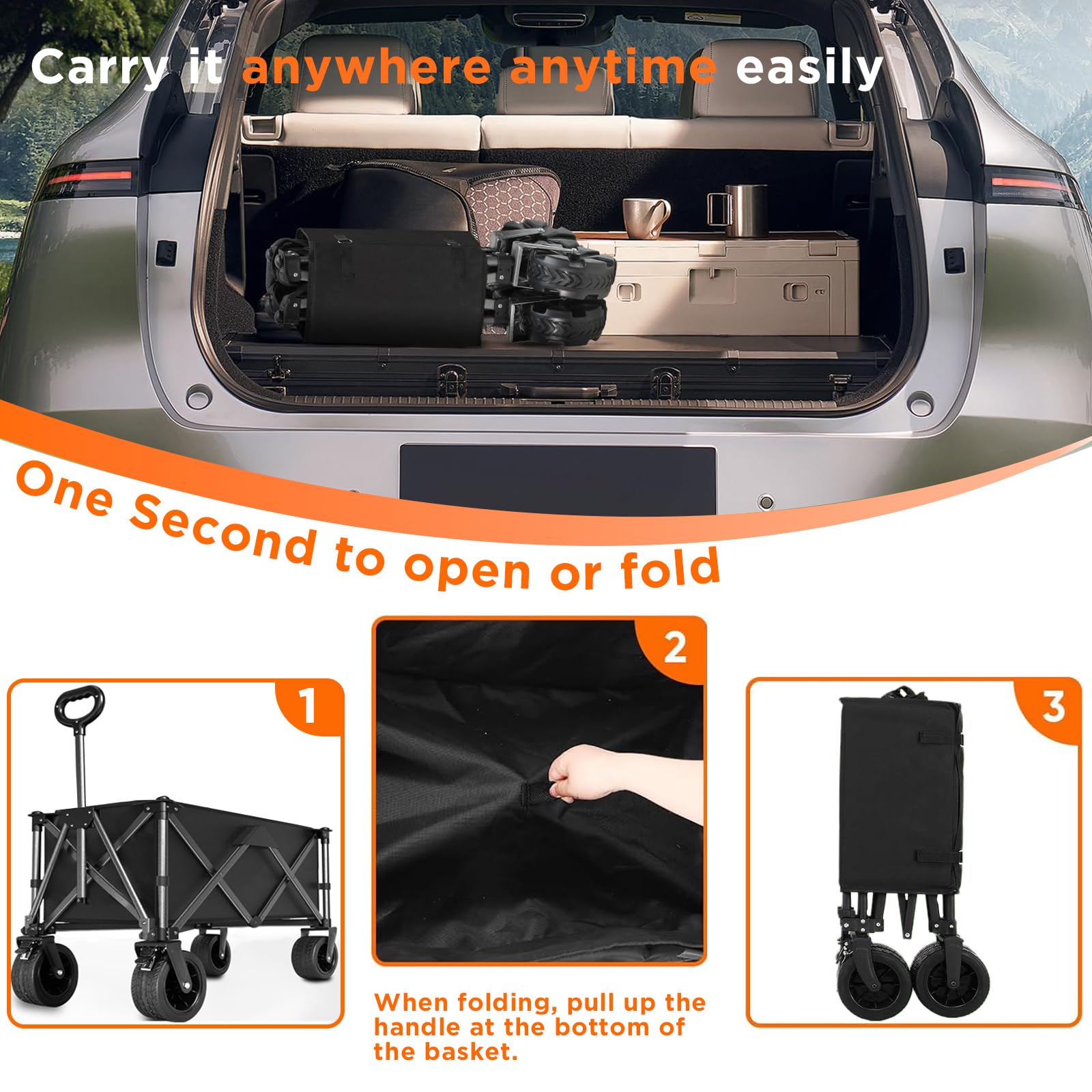 Carry it anywhere anytime easily

One Second to open or fold

1

2

3

When folding, pull up the handle at the bottom of the basket.