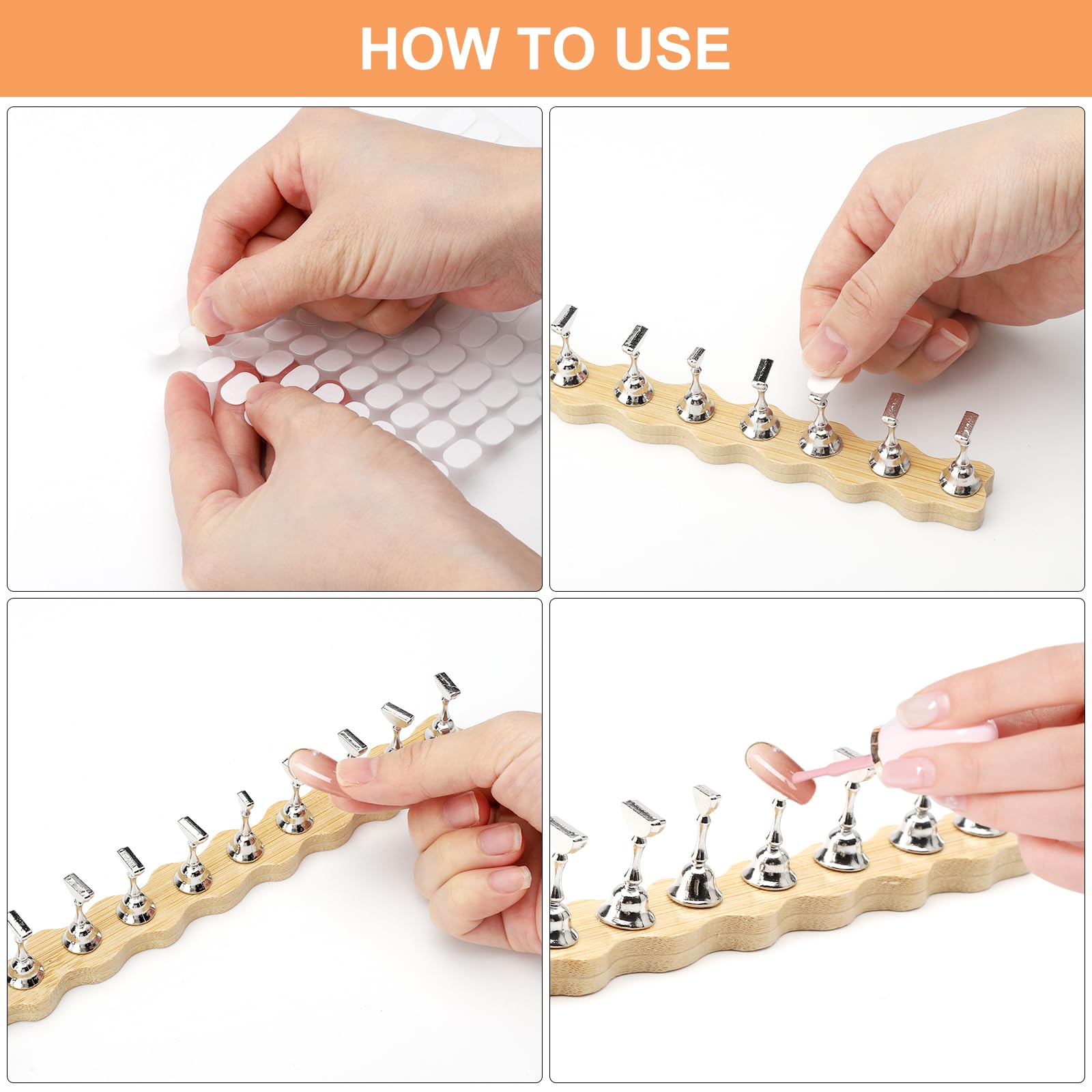 HOW TO USE