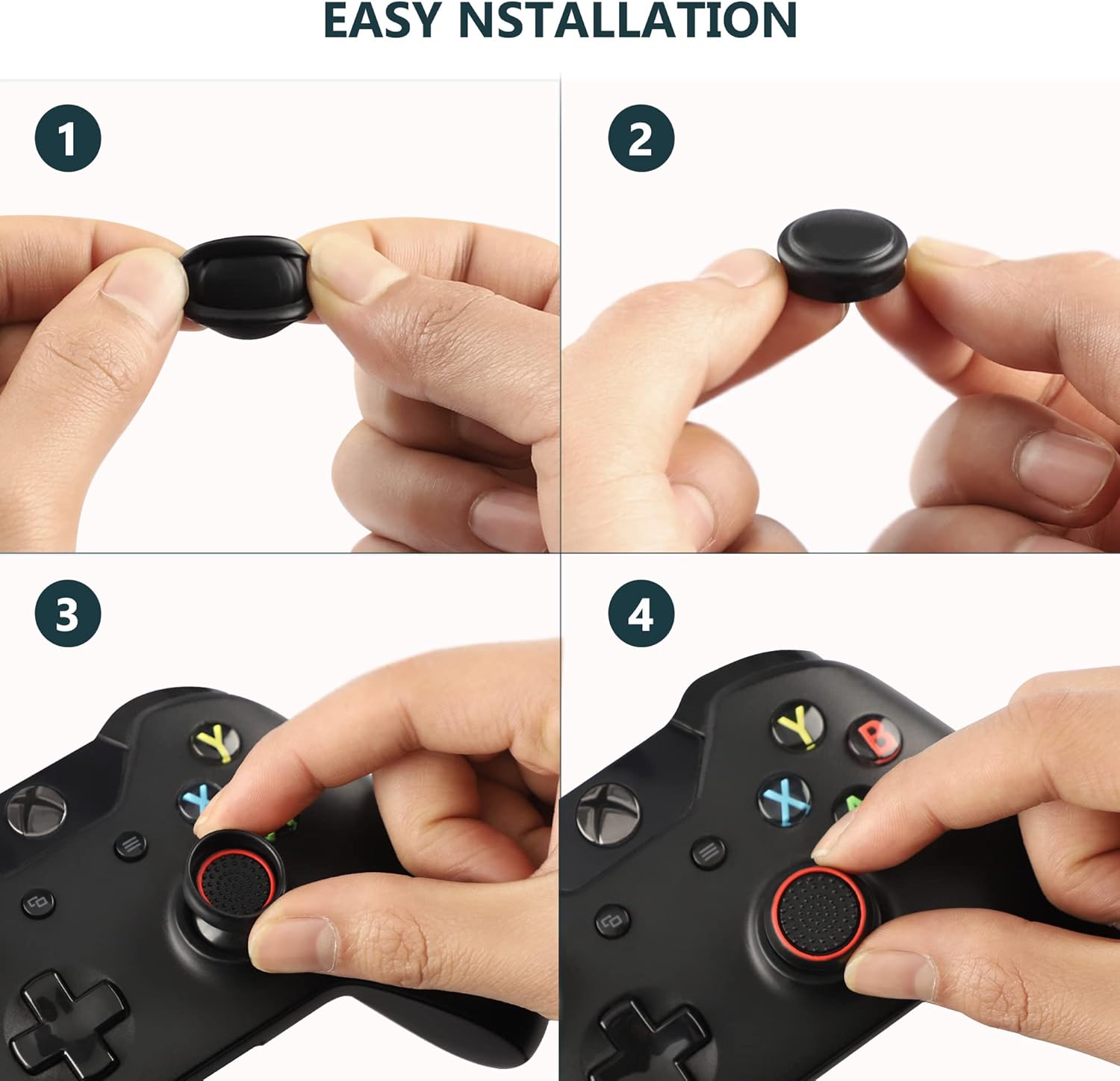 EASY NSTALLATION

1

2

3

Y

X

4

Y

B

X