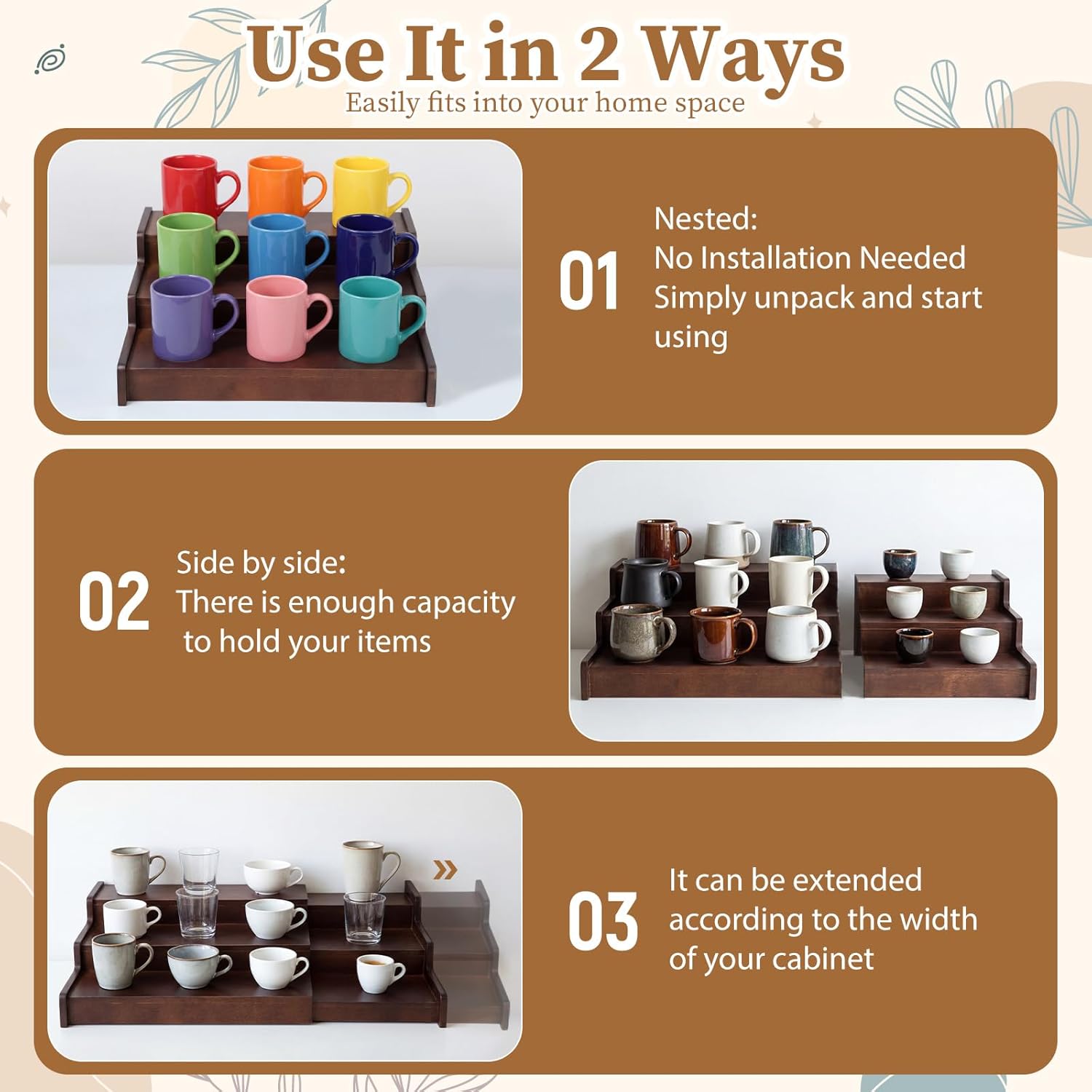 Use It in 2 Ways
Easily fits into your home space

01
Nested:
No Installation Needed
Simply unpack and start using

02
Side by side:
There is enough capacity to hold your items

03
It can be extended according to the width of your cabinet