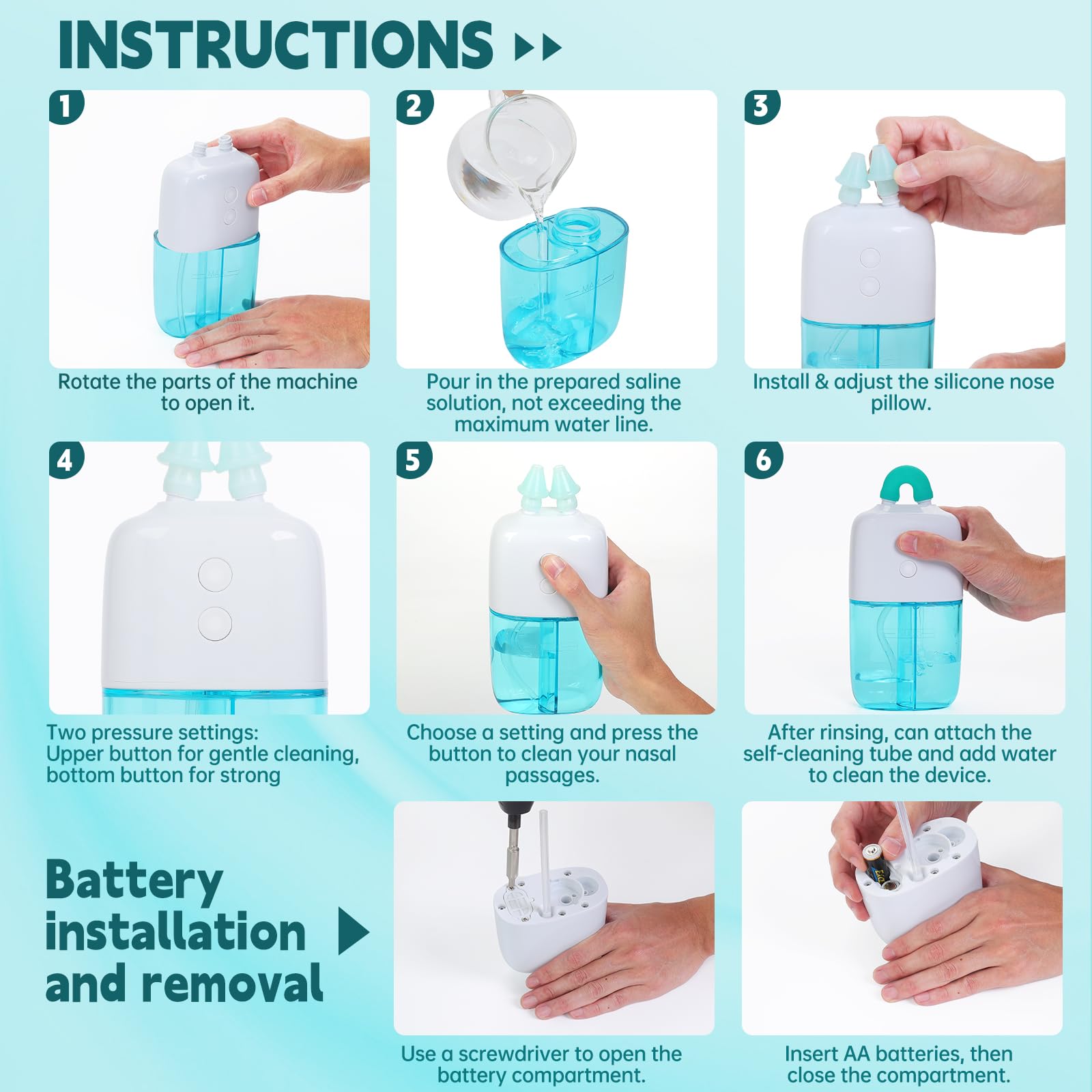 INSTRUCTIONS

1
Rotate the parts of the machine to open it.

2
Pour in the prepared saline solution, not exceeding the maximum water line.

3
Install & adjust the silicone nose pillow.

4
Two pressure settings:
Upper button for gentle cleaning, bottom button for strong

5
Choose a setting and press the button to clean your nasal passages.

6
After rinsing, can attach the self-cleaning tube and add water to clean the device.

Battery installation and removal

Use a screwdriver to open the battery compartment.

Insert AA batteries, then close the compartment.