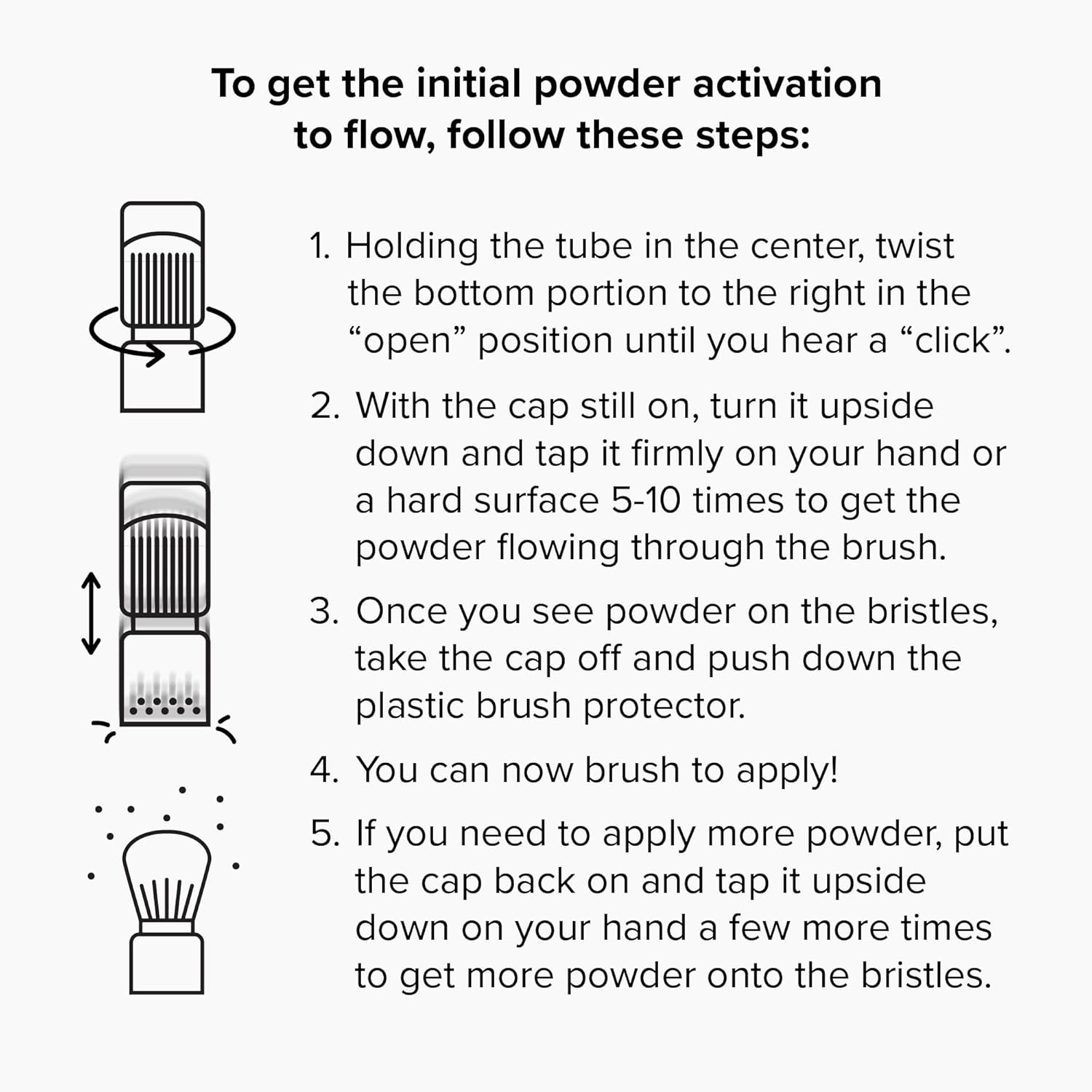 To get the initial powder activation to flow, follow these steps:

1. Holding the tube in the center, twist the bottom portion to the right in the “open” position until you hear a “click”.

2. With the cap still on, turn it upside down and tap it firmly on your hand or a hard surface 5-10 times to get the powder flowing through the brush.

3. Once you see powder on the bristles, take the cap off and push down the plastic brush protector.

4. You can now brush to apply!

5. If you need to apply more powder, put the cap back on and tap it upside down on your hand a few more times to get more powder onto the bristles.