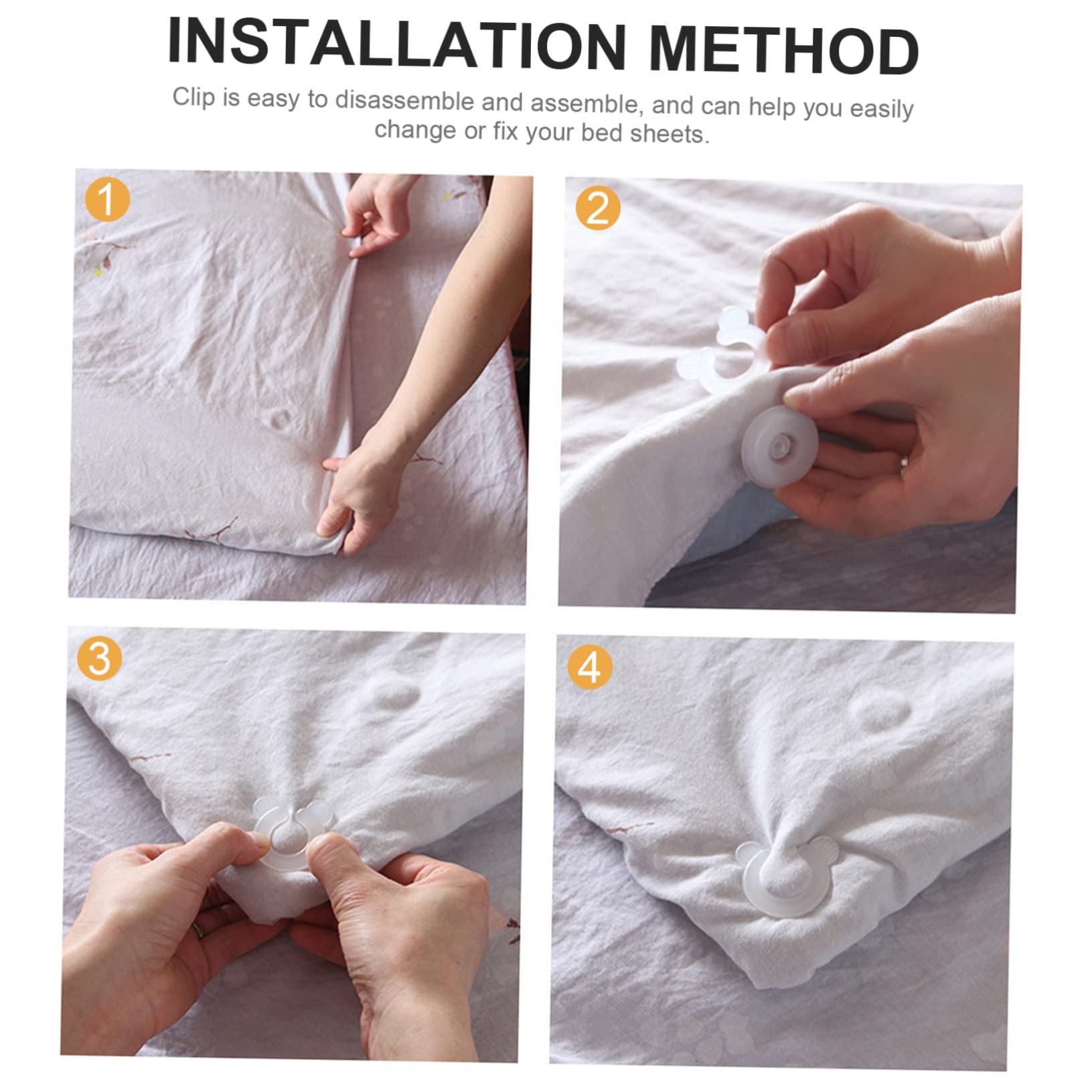 INSTALLATION METHOD

Clip is easy to disassemble and assemble, and can help you easily change or fix your bed sheets.

1

2

3

4