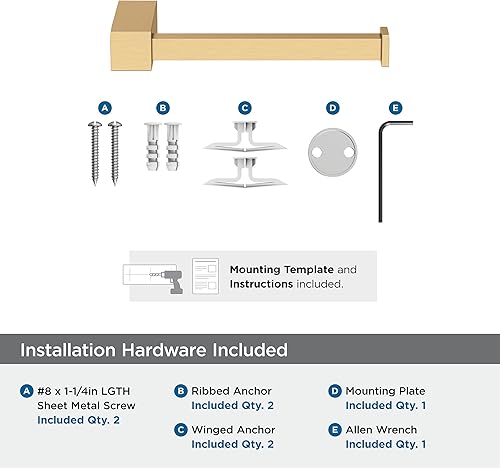 A B C D E

Mounting Template and Instructions included.

Installation Hardware Included

A #8 x 1-1/4in LGTH Sheet Metal Screw Included Qty. 2

B Ribbed Anchor Included Qty. 2

C Winged Anchor Included Qty. 2

D Mounting Plate Included Qty. 1

E Allen Wrench Included Qty. 1