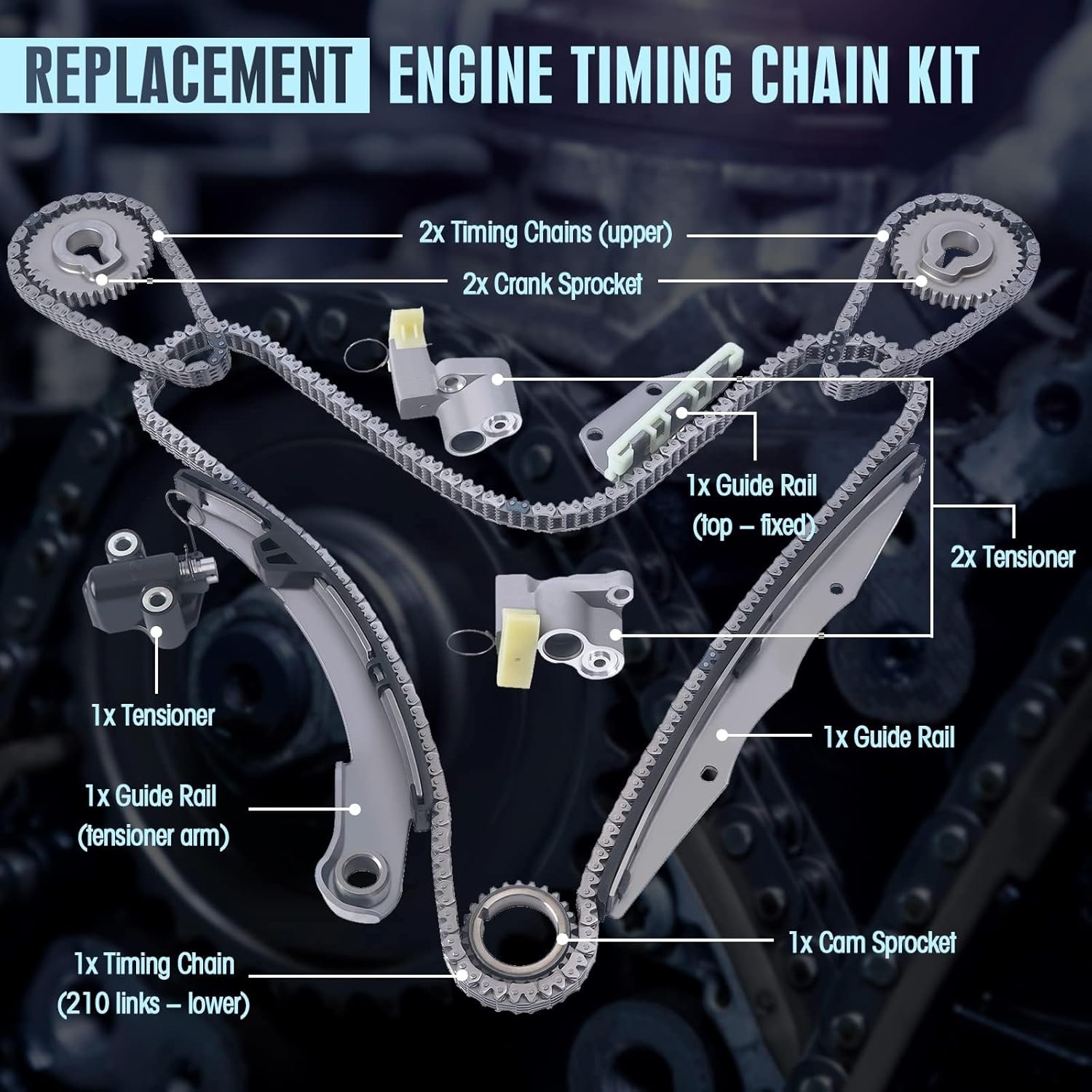 REPLACEMENT ENGINE TIMING CHAIN KIT

2x Timing Chains (upper)

2x Crank Sprocket

1x Guide Rail (top – fixed)

2x Tensioner

1x Tensioner

1x Guide Rail

1x Guide Rail (tensioner arm)

1x Cam Sprocket

1x Timing Chain (210 links – lower)