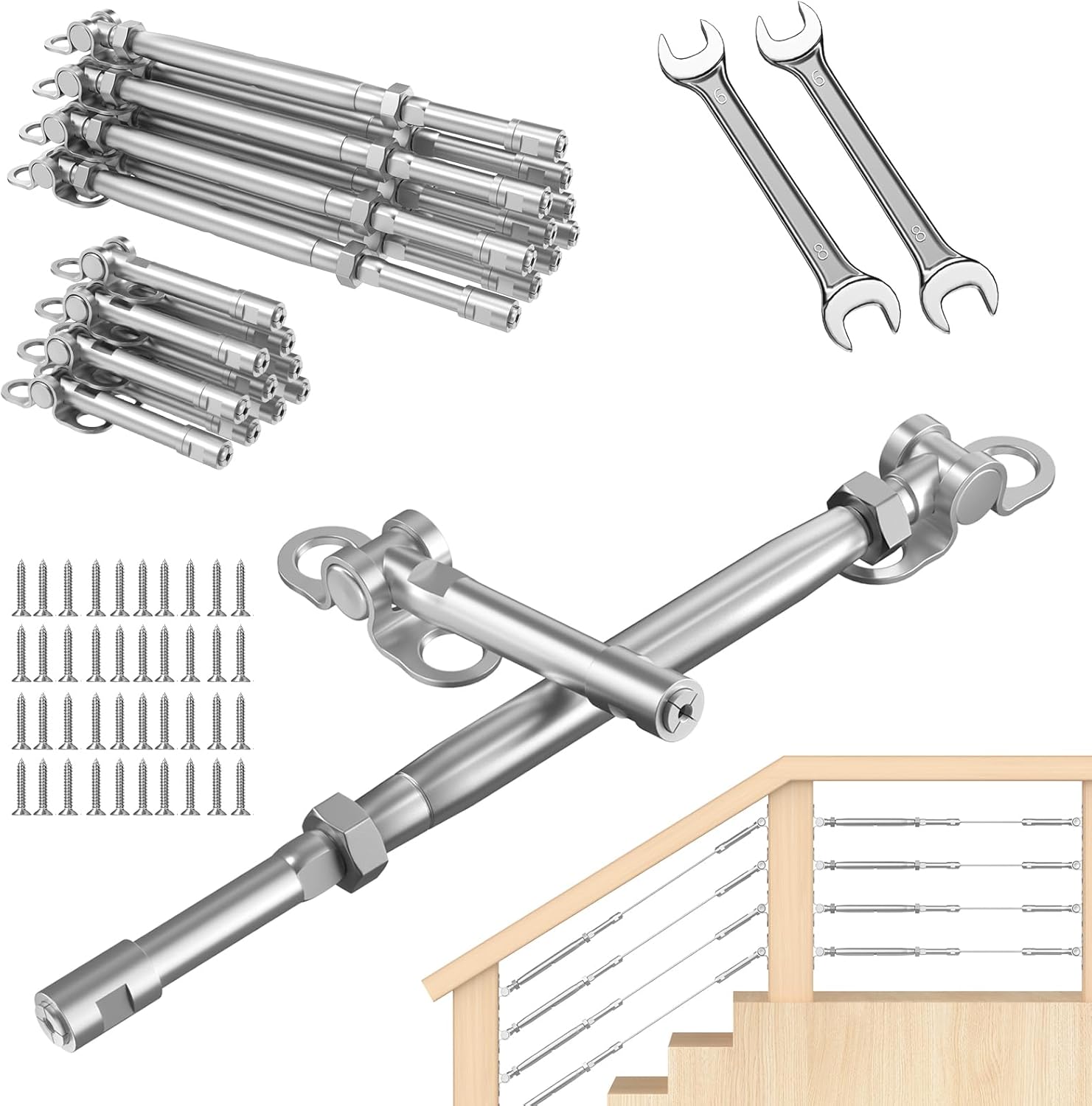 6
8
6
8