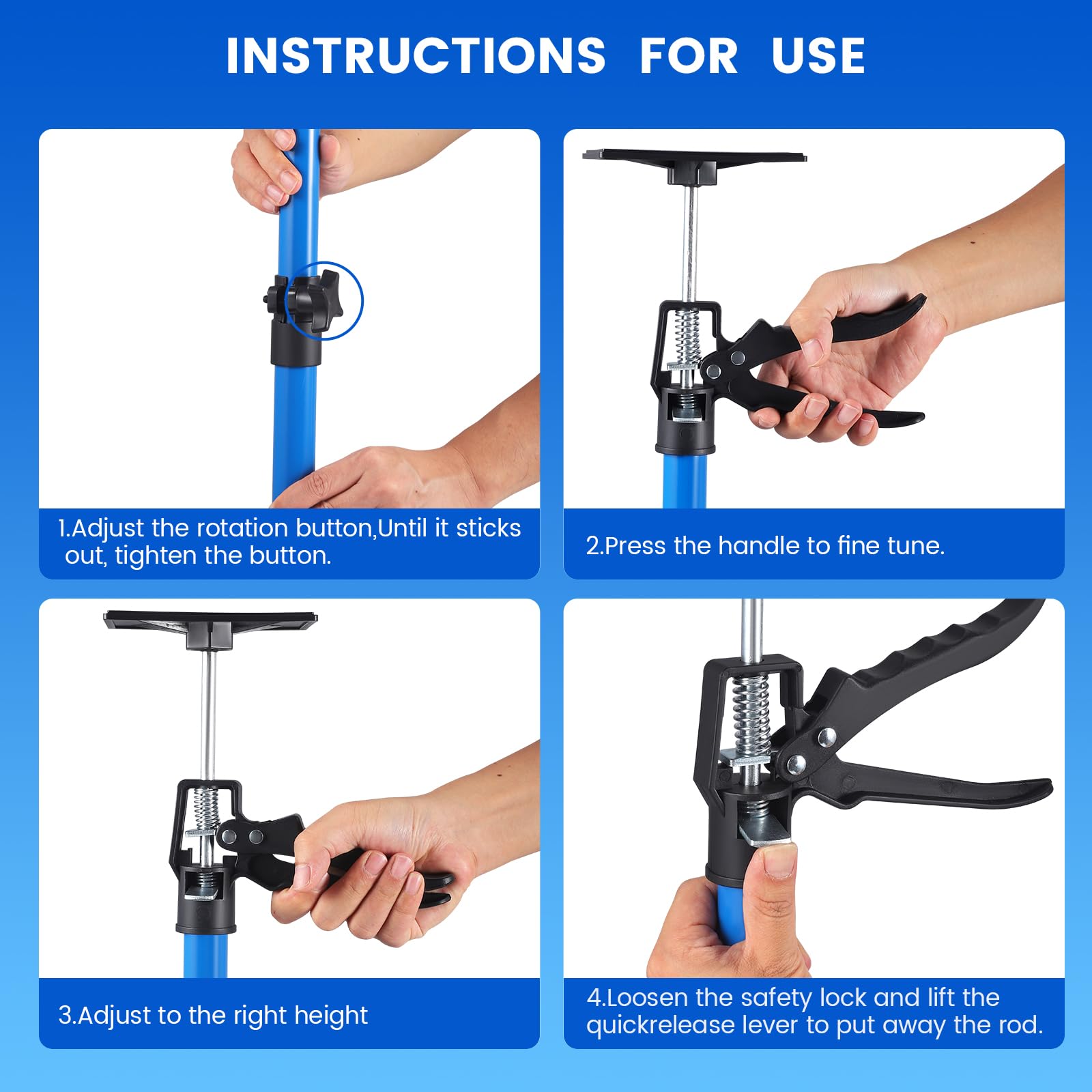 INSTRUCTIONS FOR USE

1.Adjust the rotation button,Until it sticks out, tighten the button.

2.Press the handle to fine tune.

3.Adjust to the right height

4.Loosen the safety lock and lift the quickrelease lever to put away the rod.