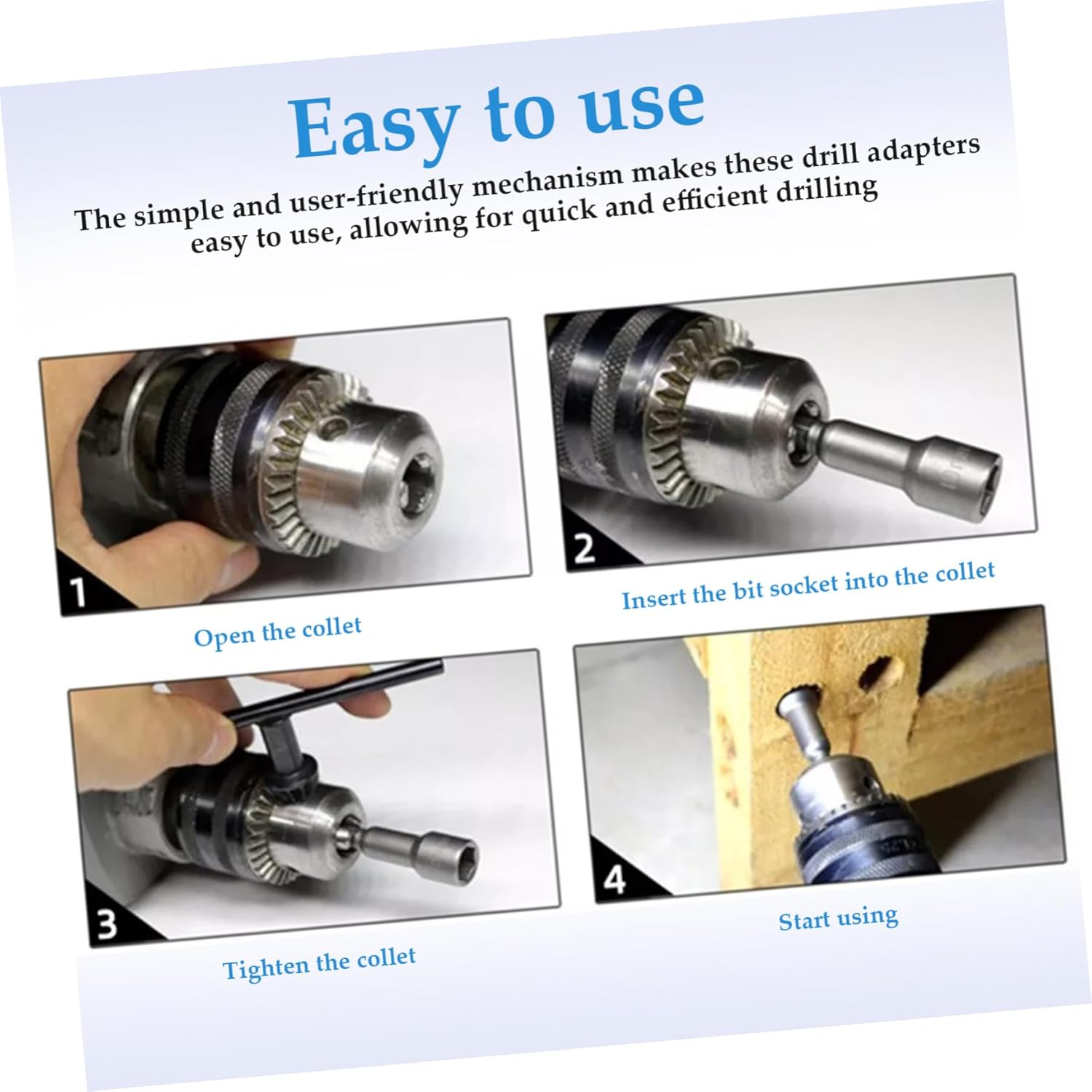 Easy to use

The simple and user-friendly mechanism makes these drill adapters easy to use, allowing for quick and efficient drilling

1

Open the collet

2

Insert the bit socket into the collet

3

Tighten the collet

4

Start using