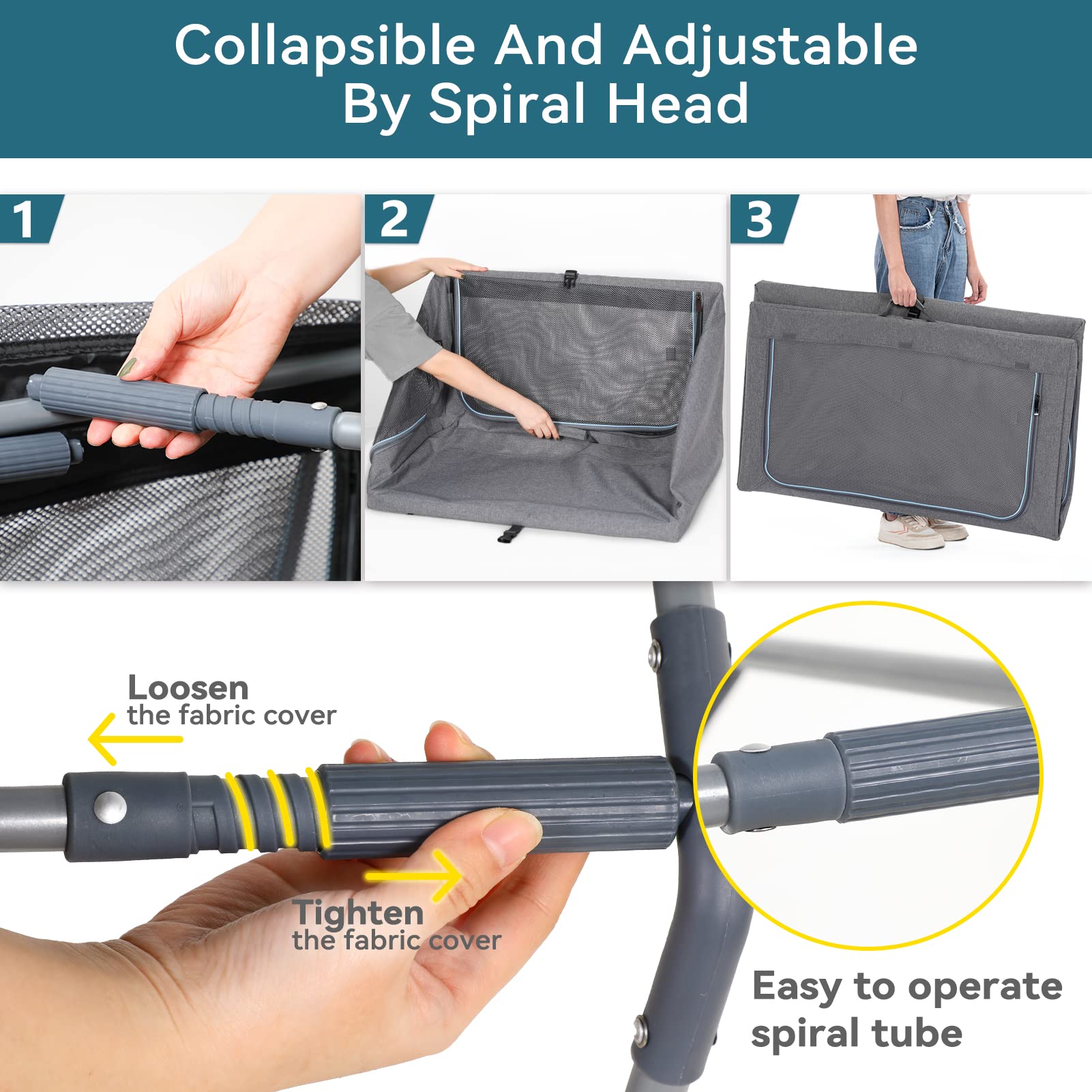 Collapsible And Adjustable By Spiral Head

1

2

3

Loosen
the fabric cover

Tighten
the fabric cover

Easy to operate spiral tube