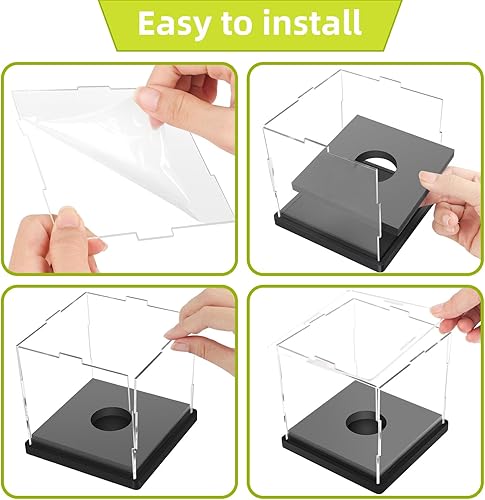 Easy to install