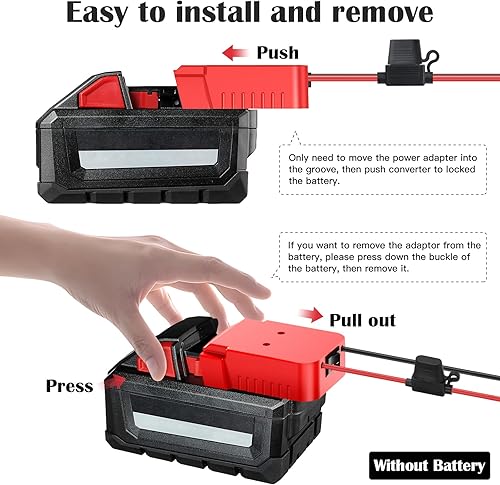 Easy to install and remove

Push

Only need to move the power adapter into the groove, then push converter to locked the battery.

If you want to remove the adaptor from the battery, please press down the buckle of the battery, then remove it.

Pull out

Press

Without Battery