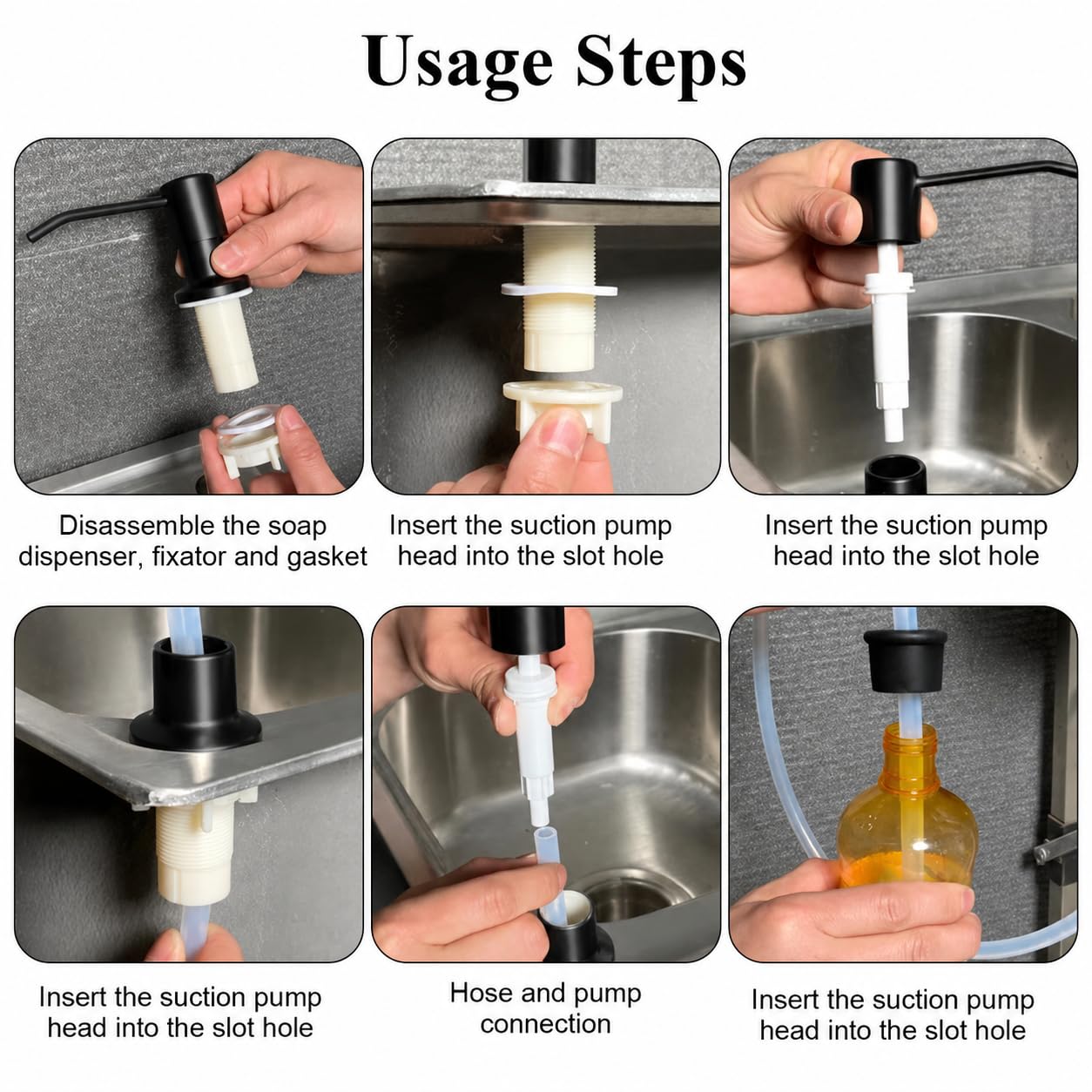 Usage Steps

Disassemble the soap dispenser, fixator and gasket

Insert the suction pump head into the slot hole

Insert the suction pump head into the slot hole

Insert the suction pump head into the slot hole

Hose and pump connection

Insert the suction pump head into the slot hole