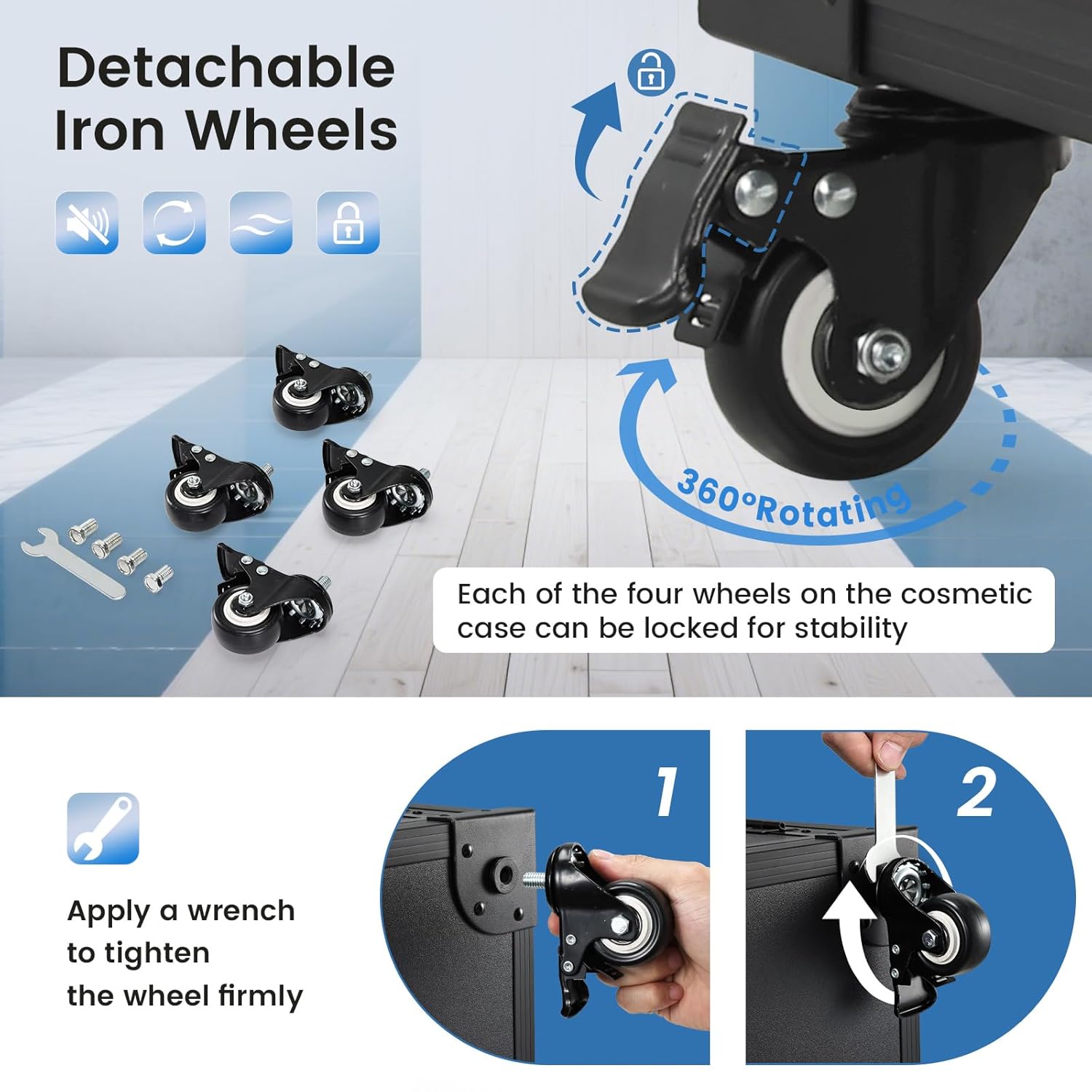 Detachable Iron Wheels

360°Rotating

Each of the four wheels on the cosmetic case can be locked for stability

Apply a wrench to tighten the wheel firmly

1

2