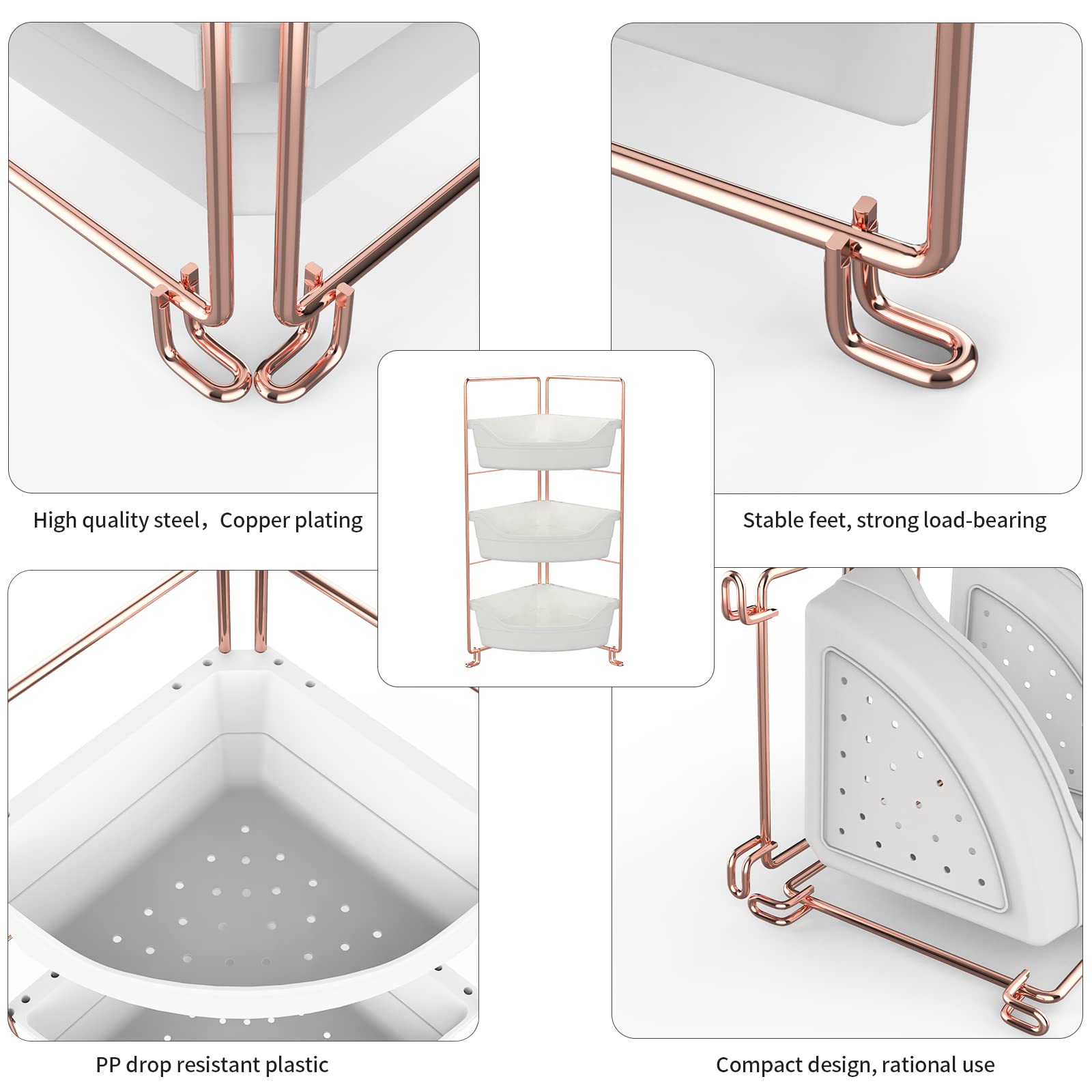 High quality steel，Copper plating

Stable feet, strong load-bearing

PP drop resistant plastic

Compact design, rational use