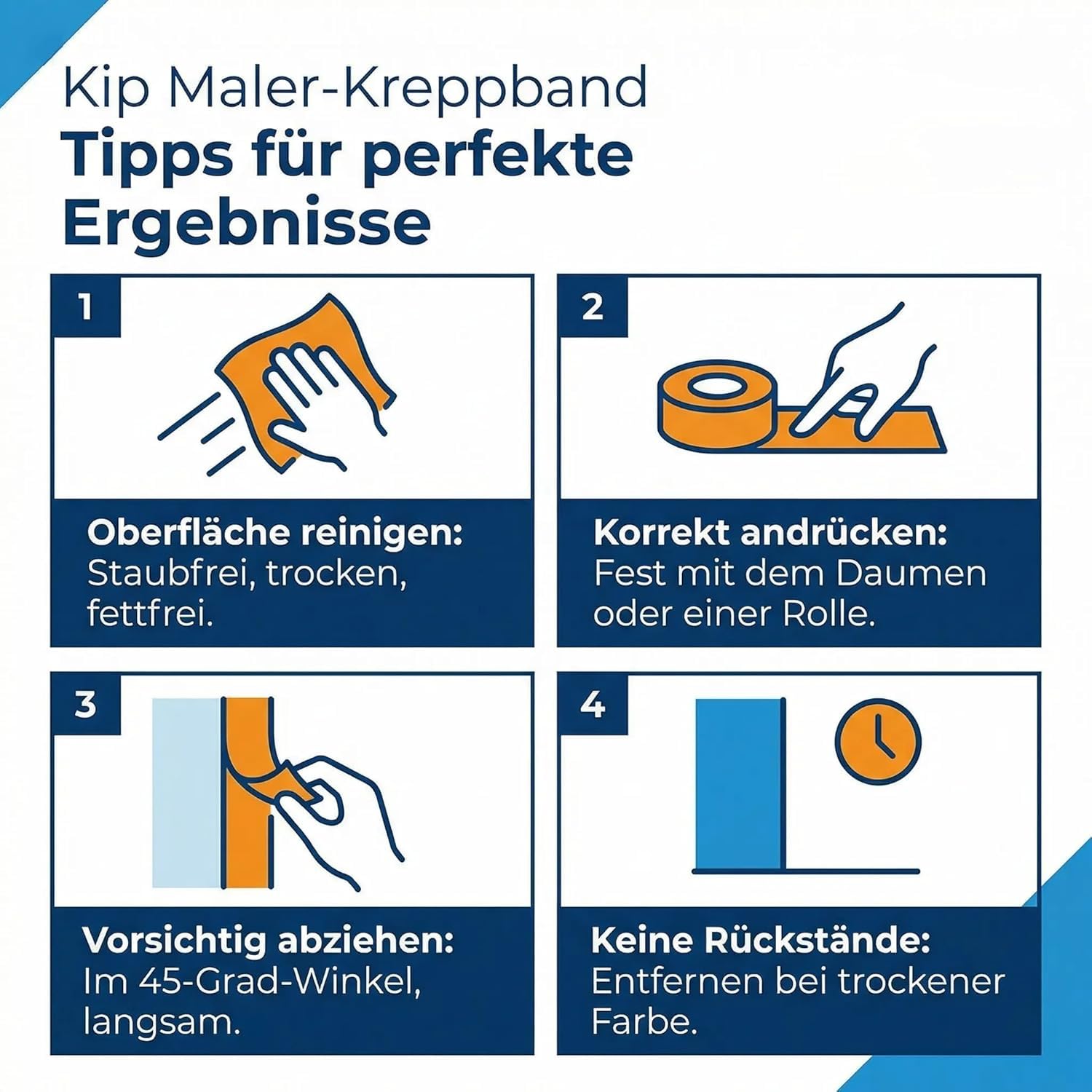 Kip Maler-Kreppband
Tipps für perfekte Ergebnisse

1

Oberfläche reinigen: Staubfrei, trocken, fettfrei.

2

Korrekt andrücken: Fest mit dem Daumen oder einer Rolle.

3

Vorsichtig abziehen: Im 45-Grad-Winkel, langsam.

4

Keine Rückstände: Entfernen bei trockener Farbe.