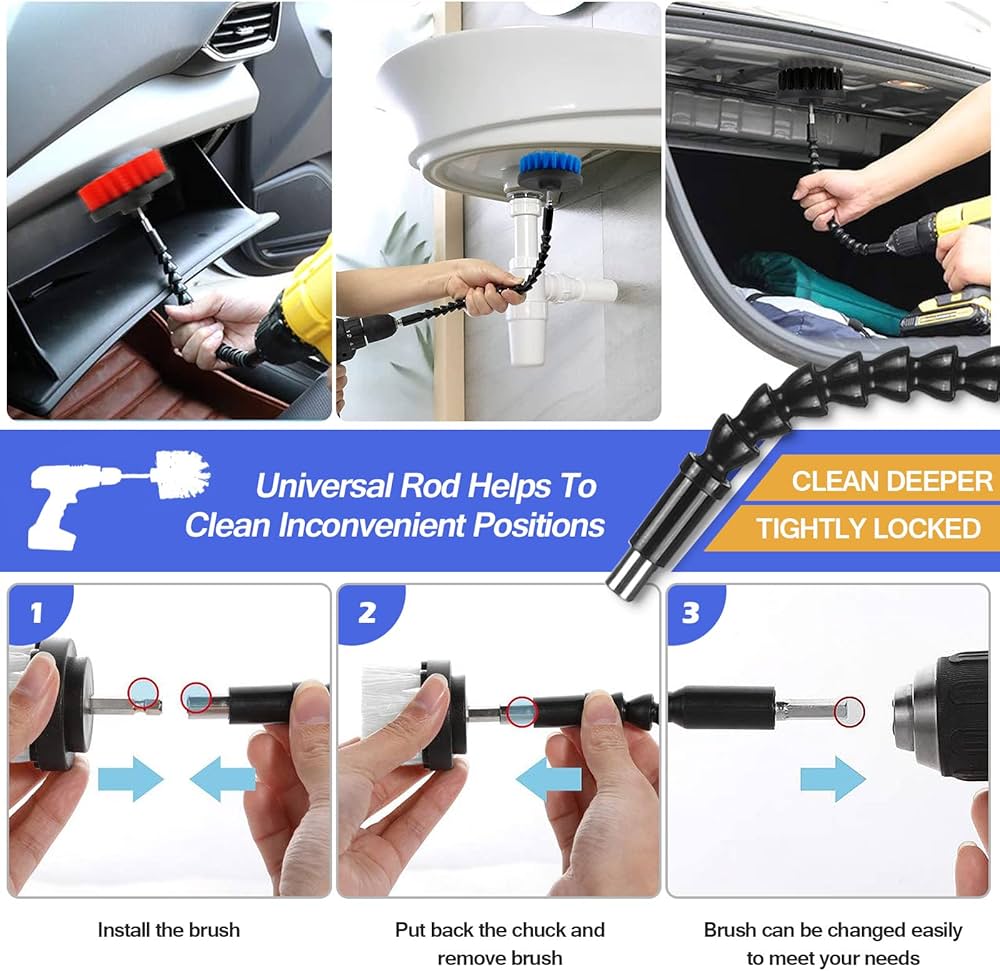 Universal Rod Helps To Clean Inconvenient Positions

CLEAN DEEPER

TIGHTLY LOCKED

1

2

3

Install the brush

Put back the chuck and remove brush

Brush can be changed easily to meet your needs