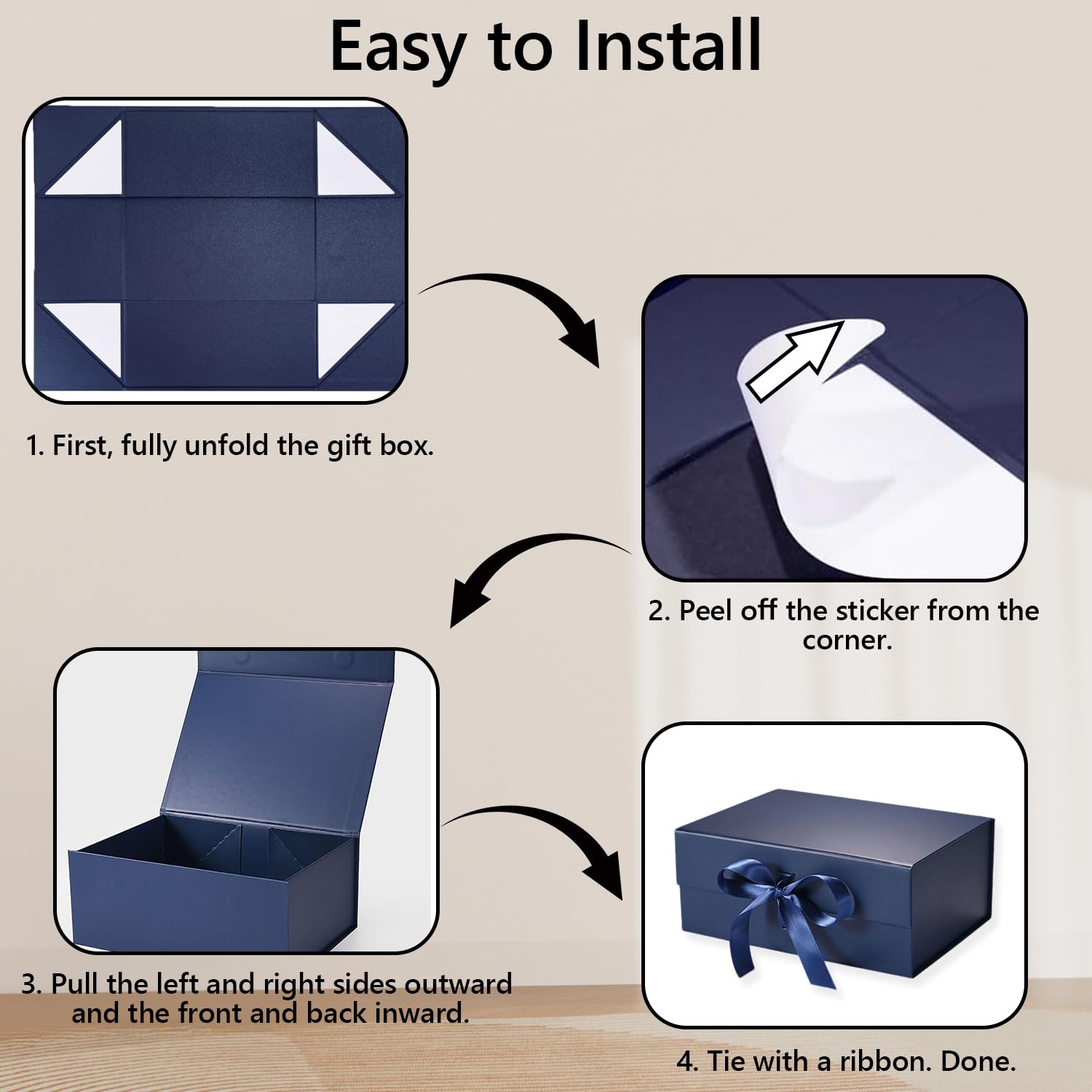 Easy to Install

1. First, fully unfold the gift box.

2. Peel off the sticker from the corner.

3. Pull the left and right sides outward and the front and back inward.

4. Tie with a ribbon. Done.