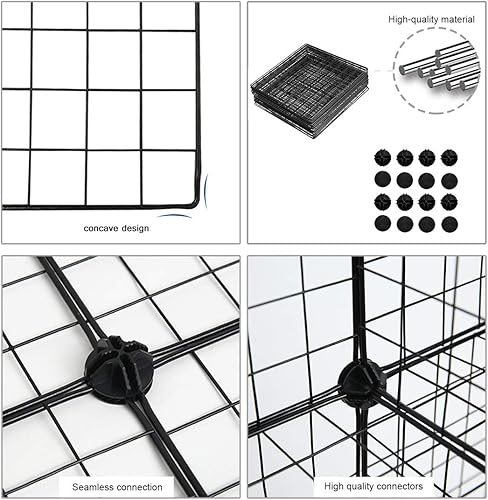 concave design

High-quality material

Seamless connection

High quality connectors