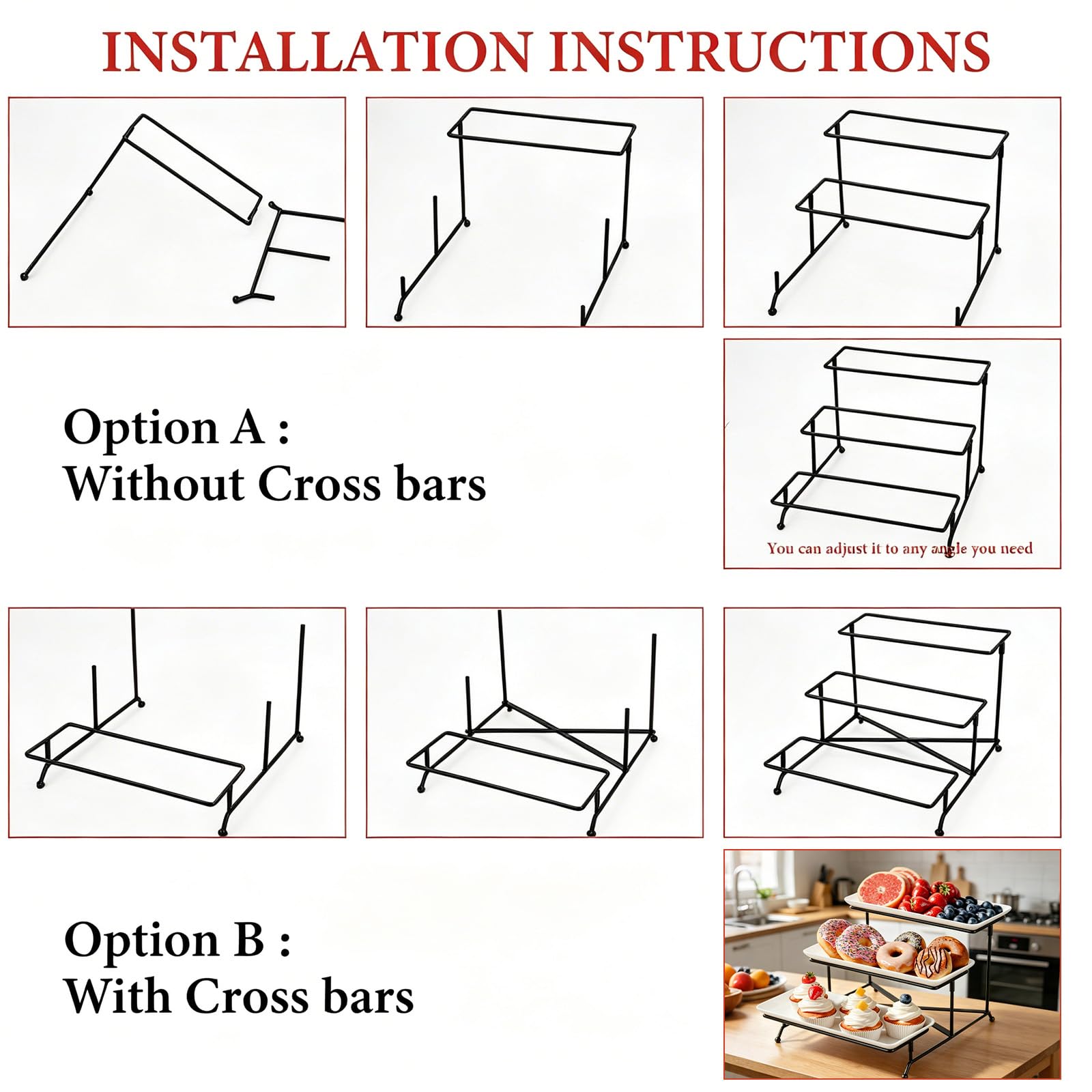 INSTALLATION INSTRUCTIONS

Option A :
Without Cross bars

You can adjust it to any angle you need

Option B :
With Cross bars