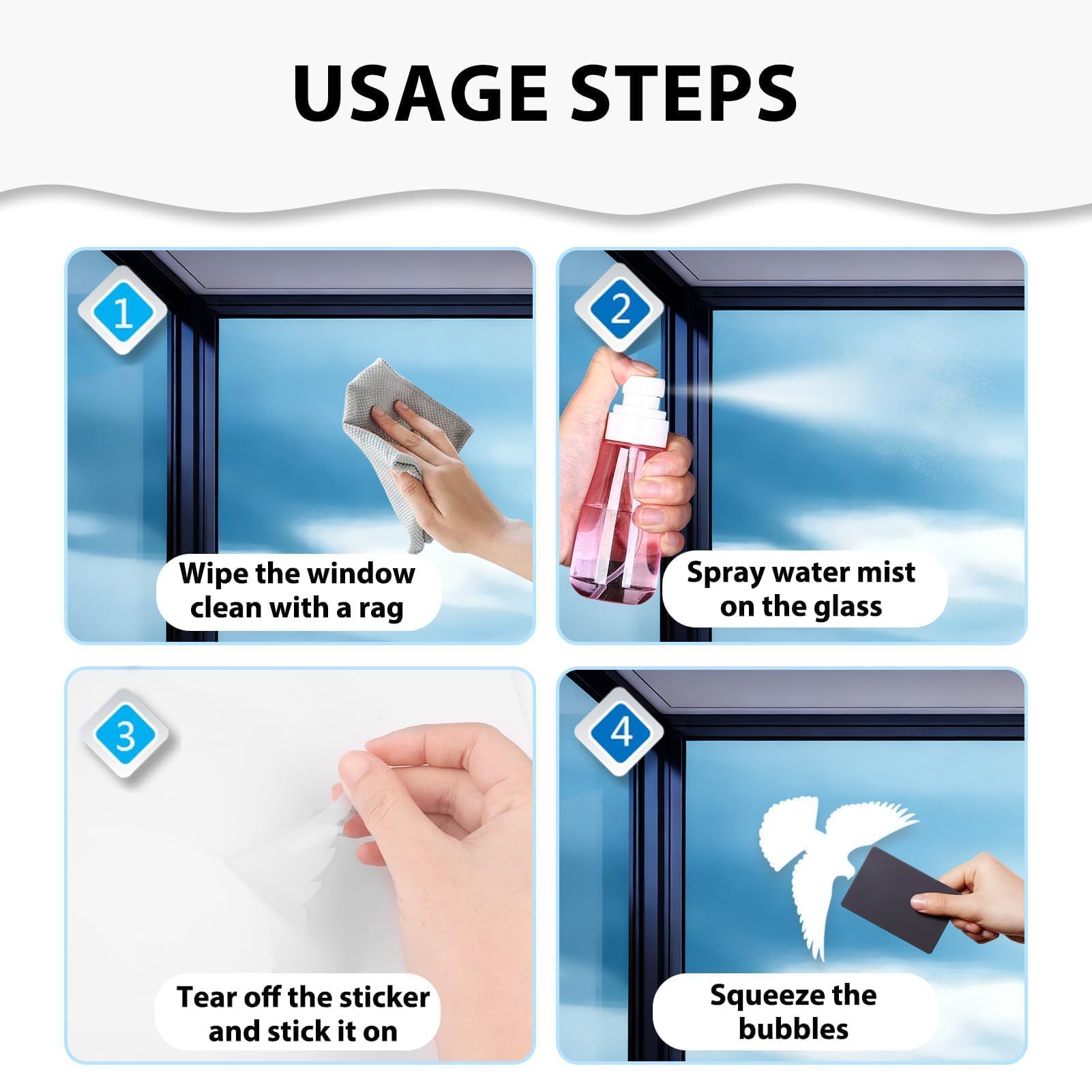 USAGE STEPS

1

Wipe the window clean with a rag

2

Spray water mist on the glass

3

Tear off the sticker and stick it on

4

Squeeze the bubbles