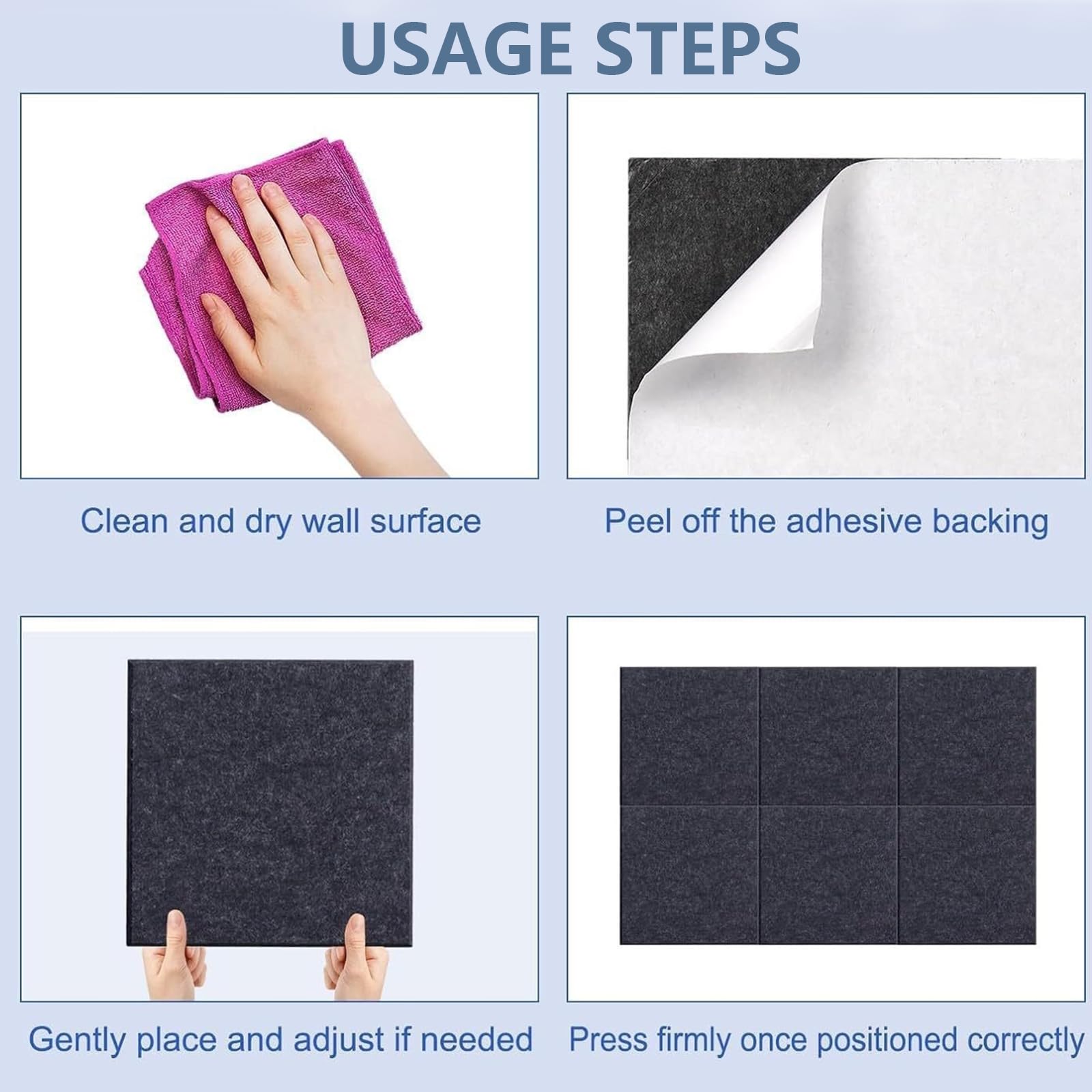 USAGE STEPS

Clean and dry wall surface

Peel off the adhesive backing

Gently place and adjust if needed

Press firmly once positioned correctly