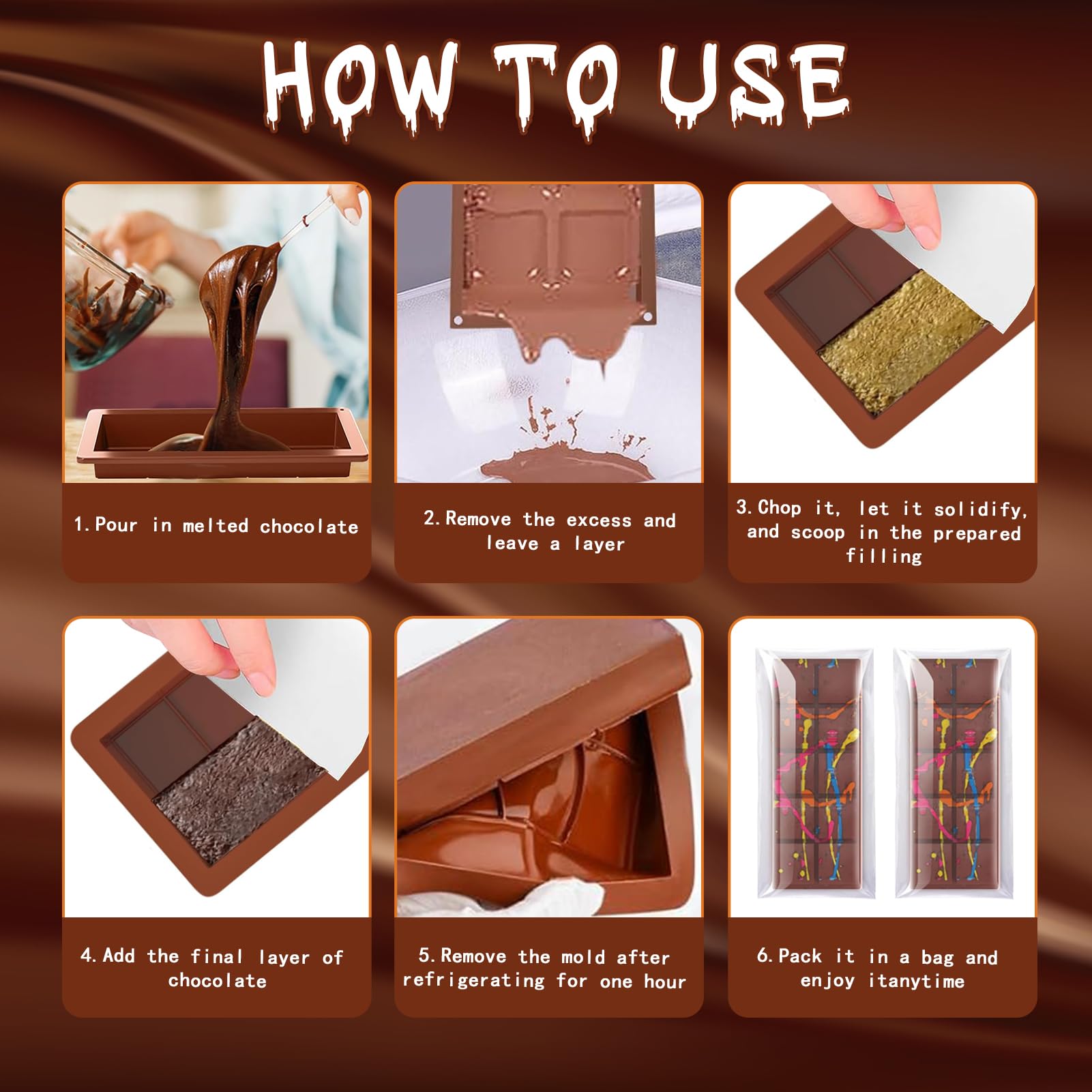 HOW TO USE

1. Pour in melted chocolate

2. Remove the excess and leave a layer

3. Chop it, let it solidify, and scoop in the prepared filling

4. Add the final layer of chocolate

5. Remove the mold after refrigerating for one hour

6. Pack it in a bag and enjoy itanytime