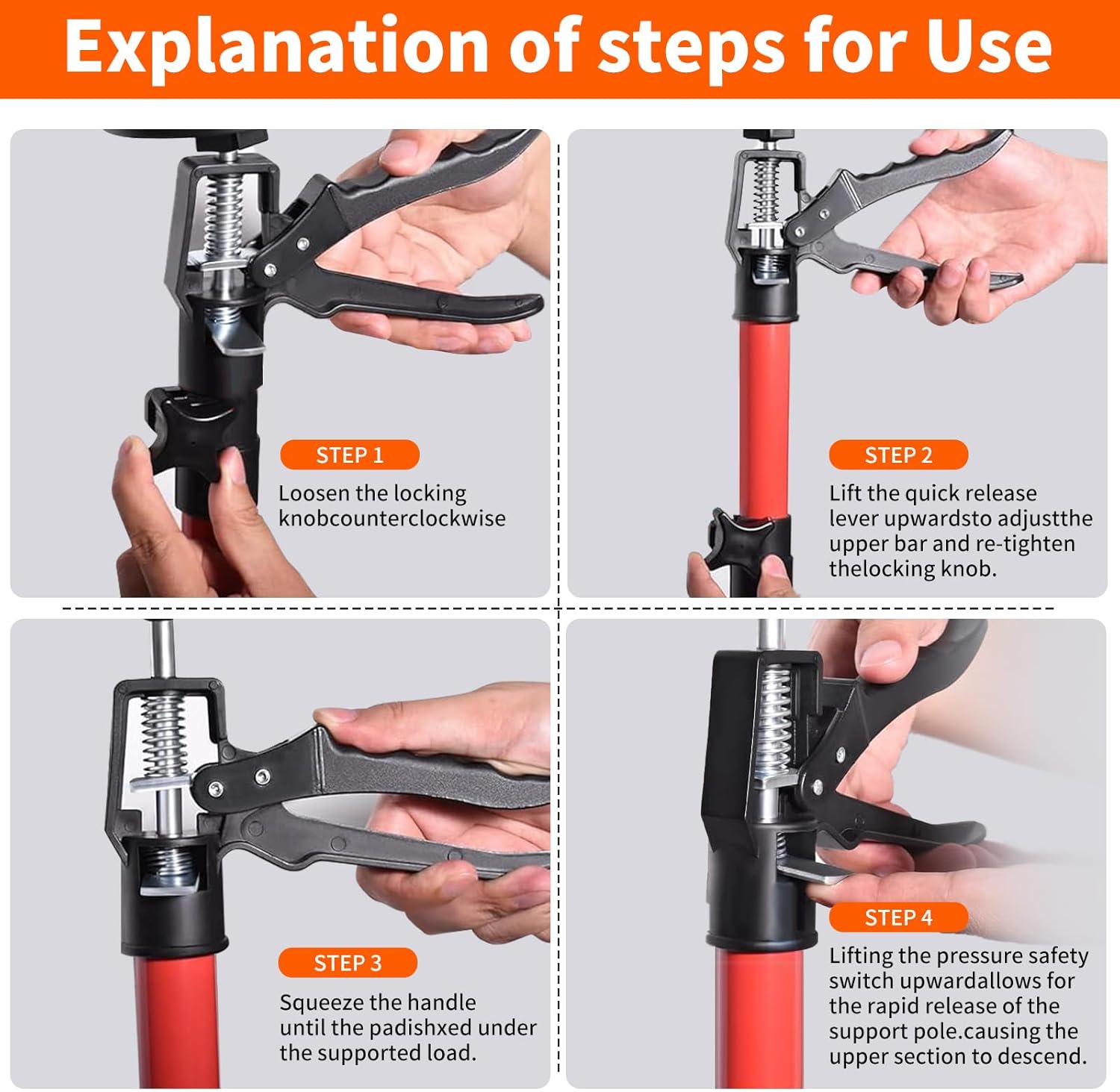 Explanation of steps for Use

STEP 1

Loosen the locking knobcounterclockwise

STEP 2

Lift the quick release lever upwardsto adjustthe upper bar and re-tighten thelocking knob.

STEP 3

Squeeze the handle until the padishxed under the supported load.

STEP 4

Lifting the pressure safety switch upwardallows for the rapid release of the support pole.causing the upper section to descend.