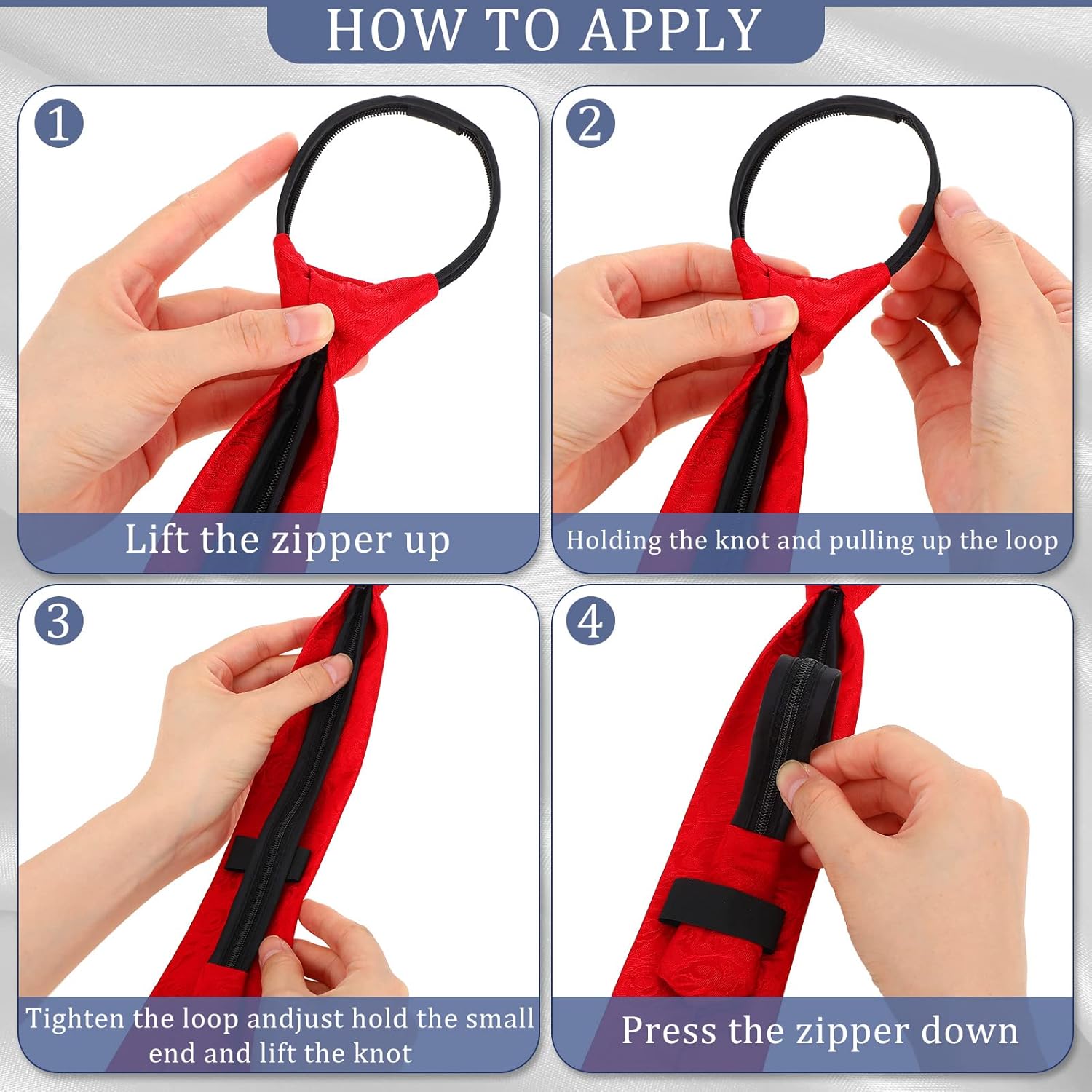 HOW TO APPLY

1

Lift the zipper up

2

Holding the knot and pulling up the loop

3

Tighten the loop andjust hold the small end and lift the knot

4

Press the zipper down