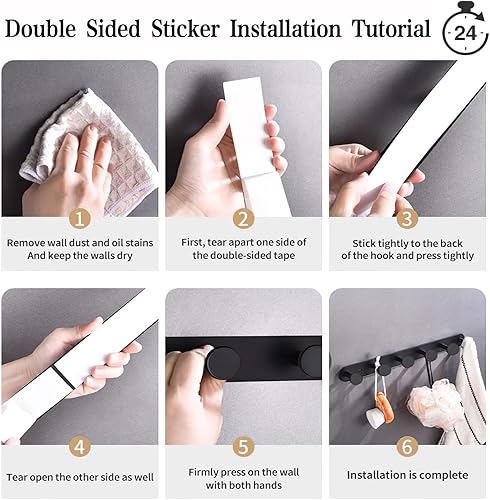 Double Sided Sticker Installation Tutorial

24

1
Remove wall dust and oil stains
And keep the walls dry

2
First, tear apart one side of
the double-sided tape

3
Stick tightly to the back
of the hook and press tightly

4
Tear open the other side as well

5
Firmly press on the wall
with both hands

6
Installation is complete