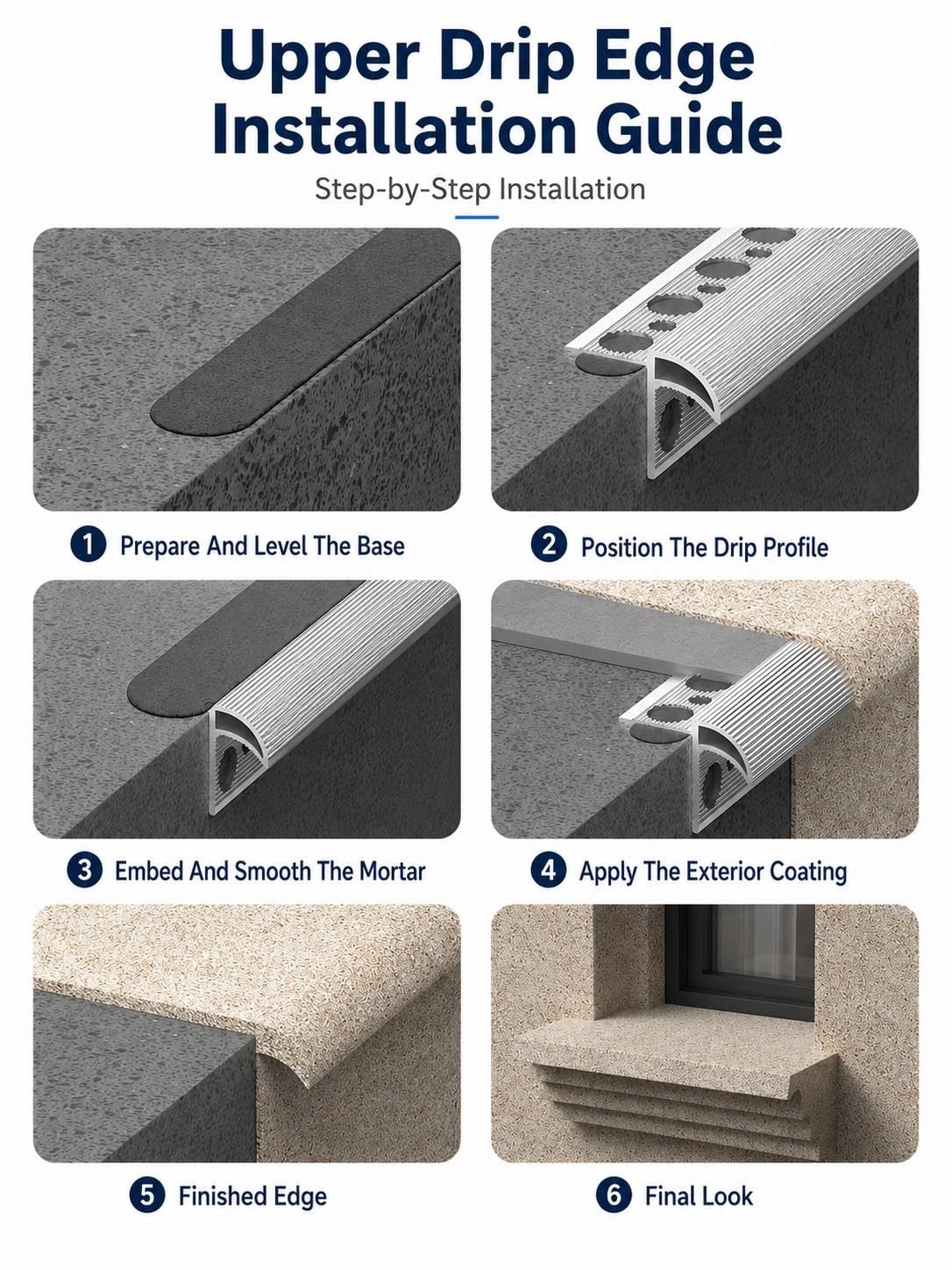 Upper Drip Edge Installation Guide

Step-by-Step Installation

1 Prepare And Level The Base

2 Position The Drip Profile

3 Embed And Smooth The Mortar

4 Apply The Exterior Coating

5 Finished Edge

6 Final Look