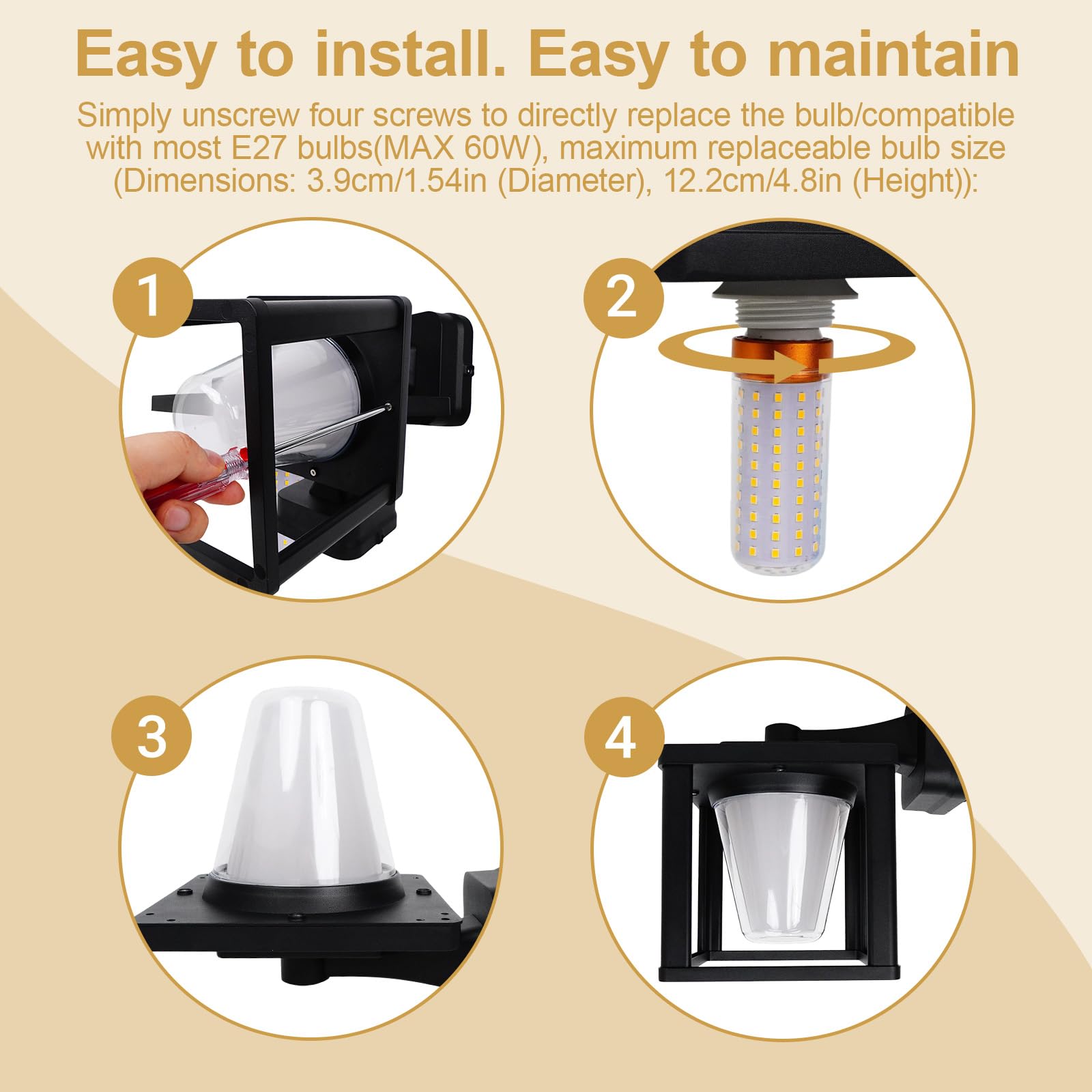 Easy to install. Easy to maintain

Simply unscrew four screws to directly replace the bulb/compatible with most E27 bulbs(MAX 60W), maximum replaceable bulb size (Dimensions: 3.9cm/1.54in (Diameter), 12.2cm/4.8in (Height)):

1

2

3

4