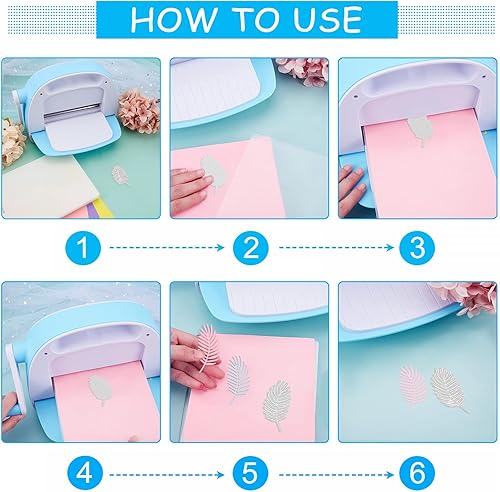 HOW TO USE

1

2

3

4

5

6